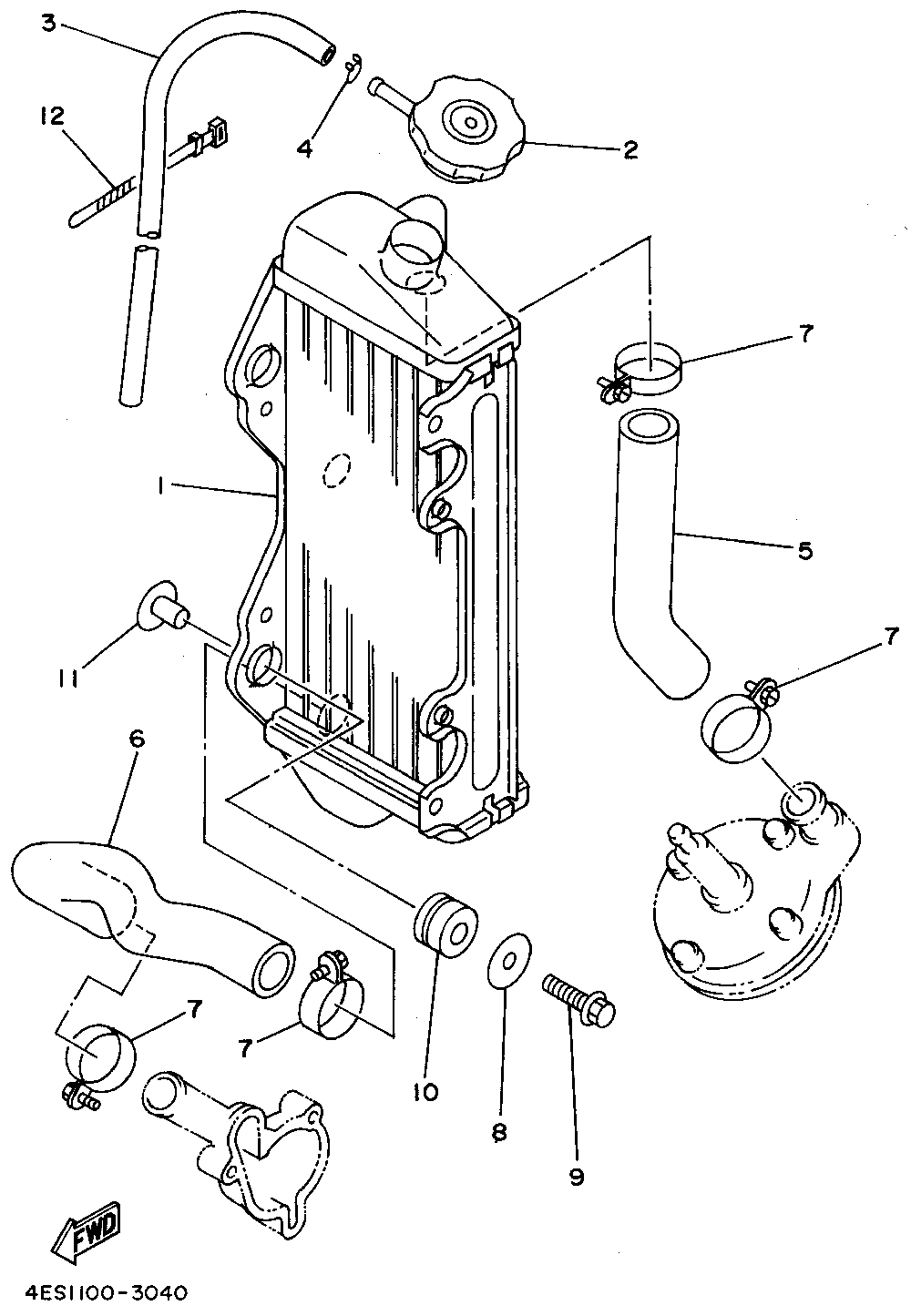 3
12
4
2
7
1
5
11
7
6
7
7
10
8
9
FWD
4ES1100-3040