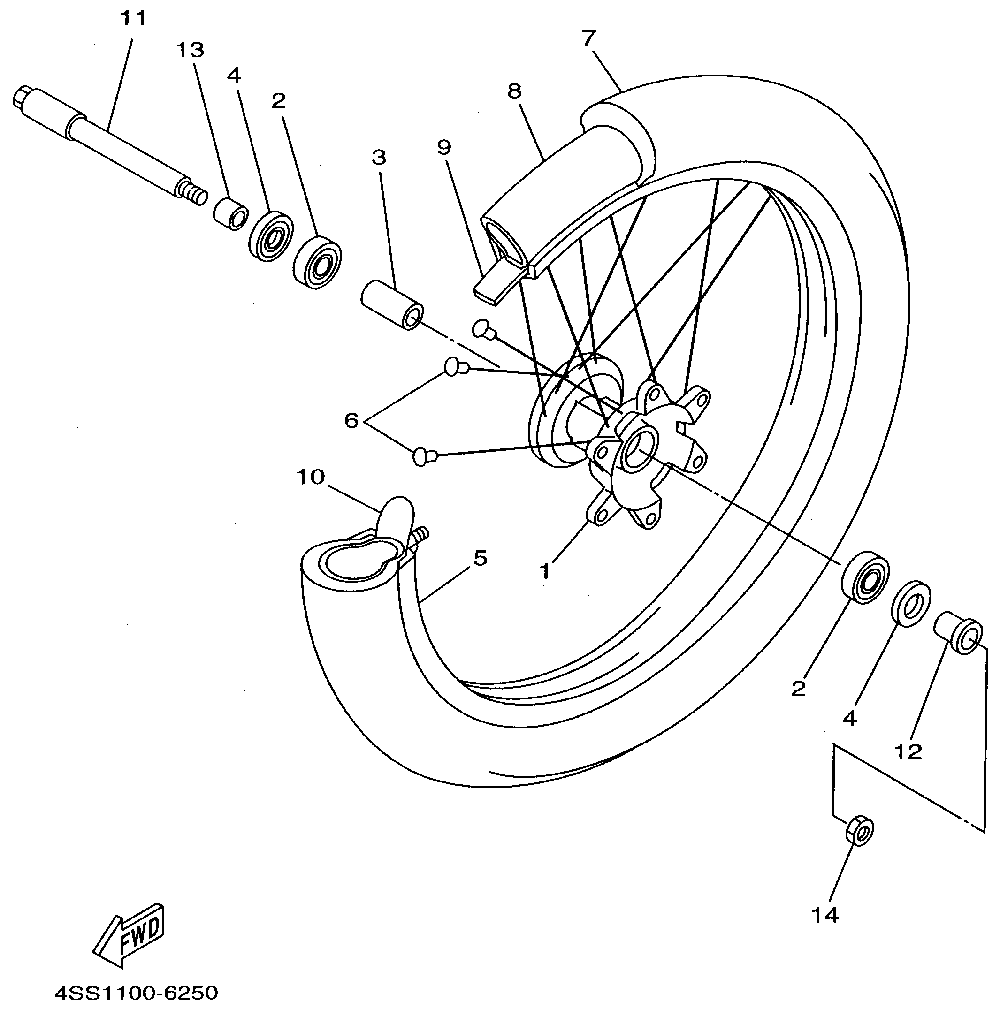 11
13
4
2
3
9
8
7
6
10
5
1
2
4
12
14
FWD
4SS1100-6250