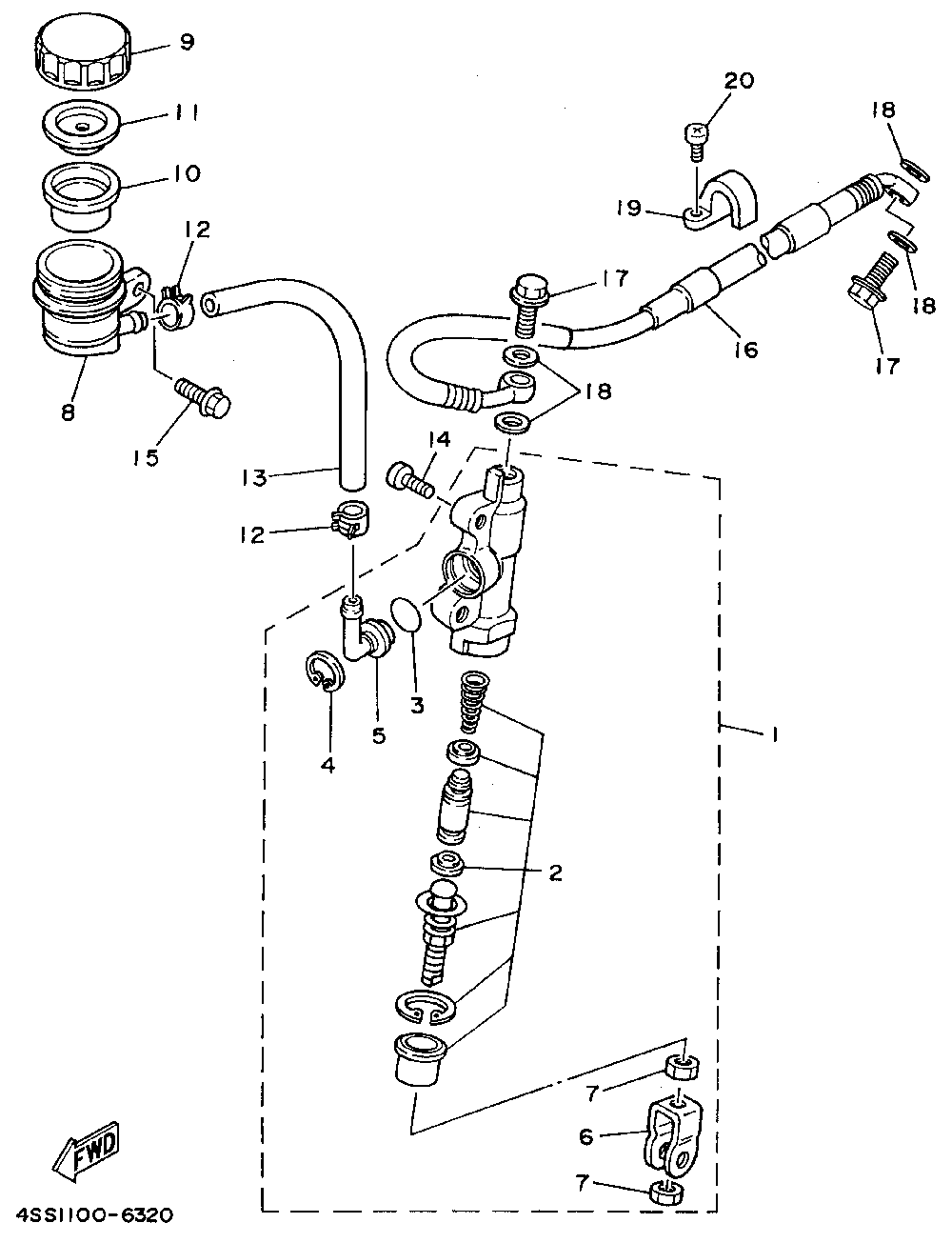 9
11
10
12
8
15
13
12
14
20
18
19
17
16
18
17
18
3
5
4
1
2
7
6
7
FWD
4SS1100-6320