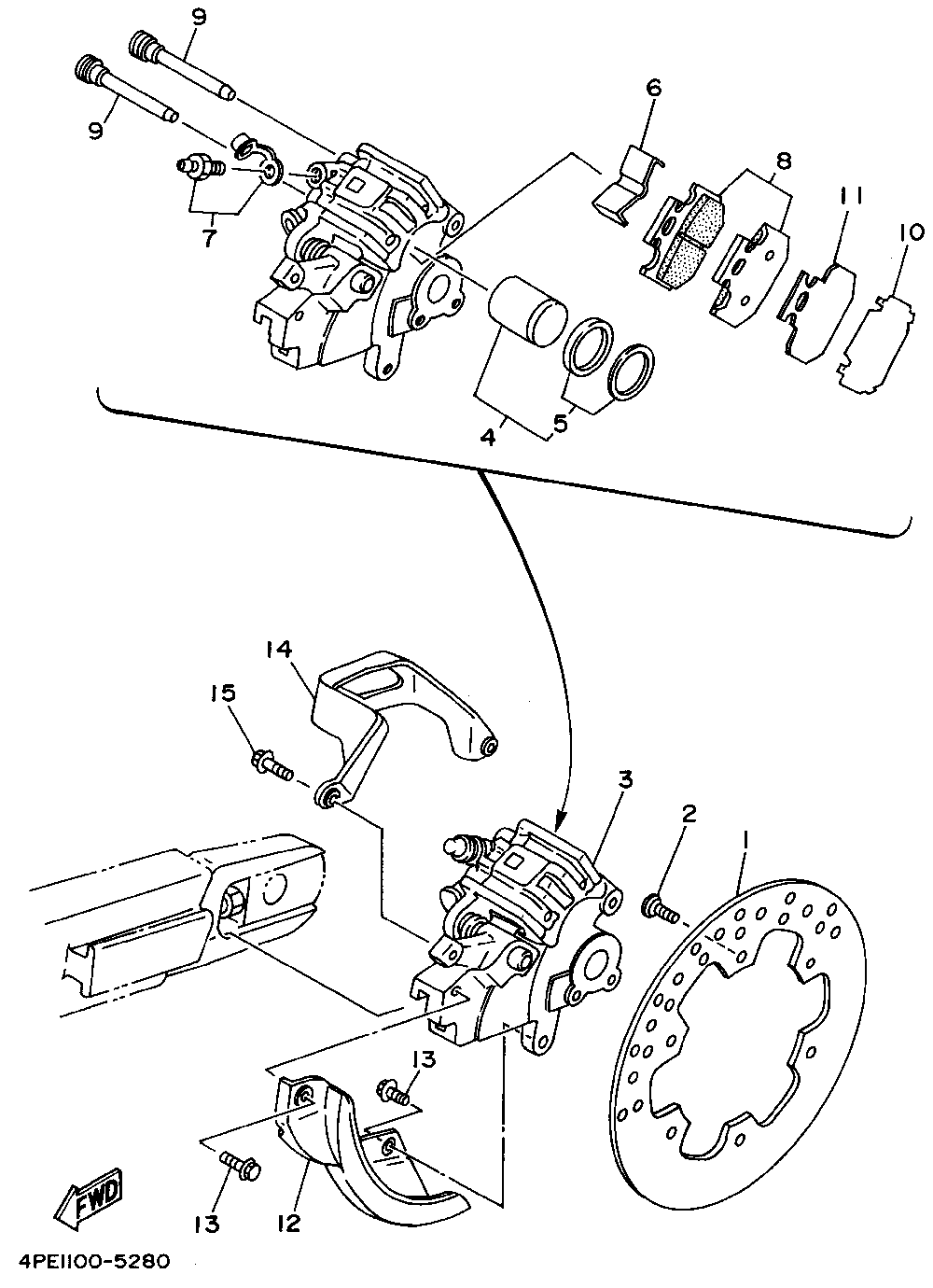 9
9
7
6
8
11
10
4
5
14
15
3
2
1
13
13
12
FWD
4PE1100-5280