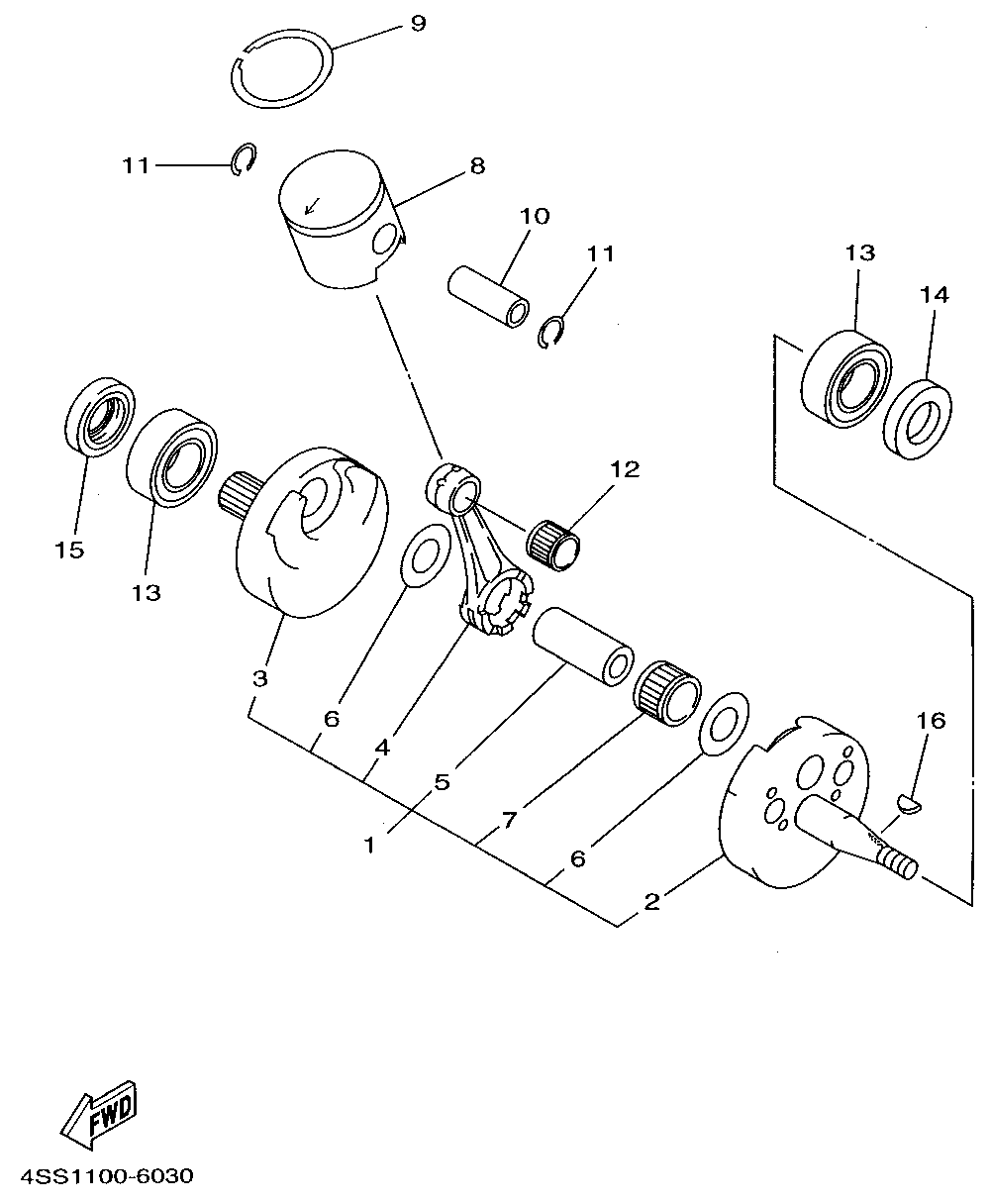 9
11
8
10
11
13
14
15
13
12
3
6
4
5
1
7
6
2
16
FWD
4SS1100-6030