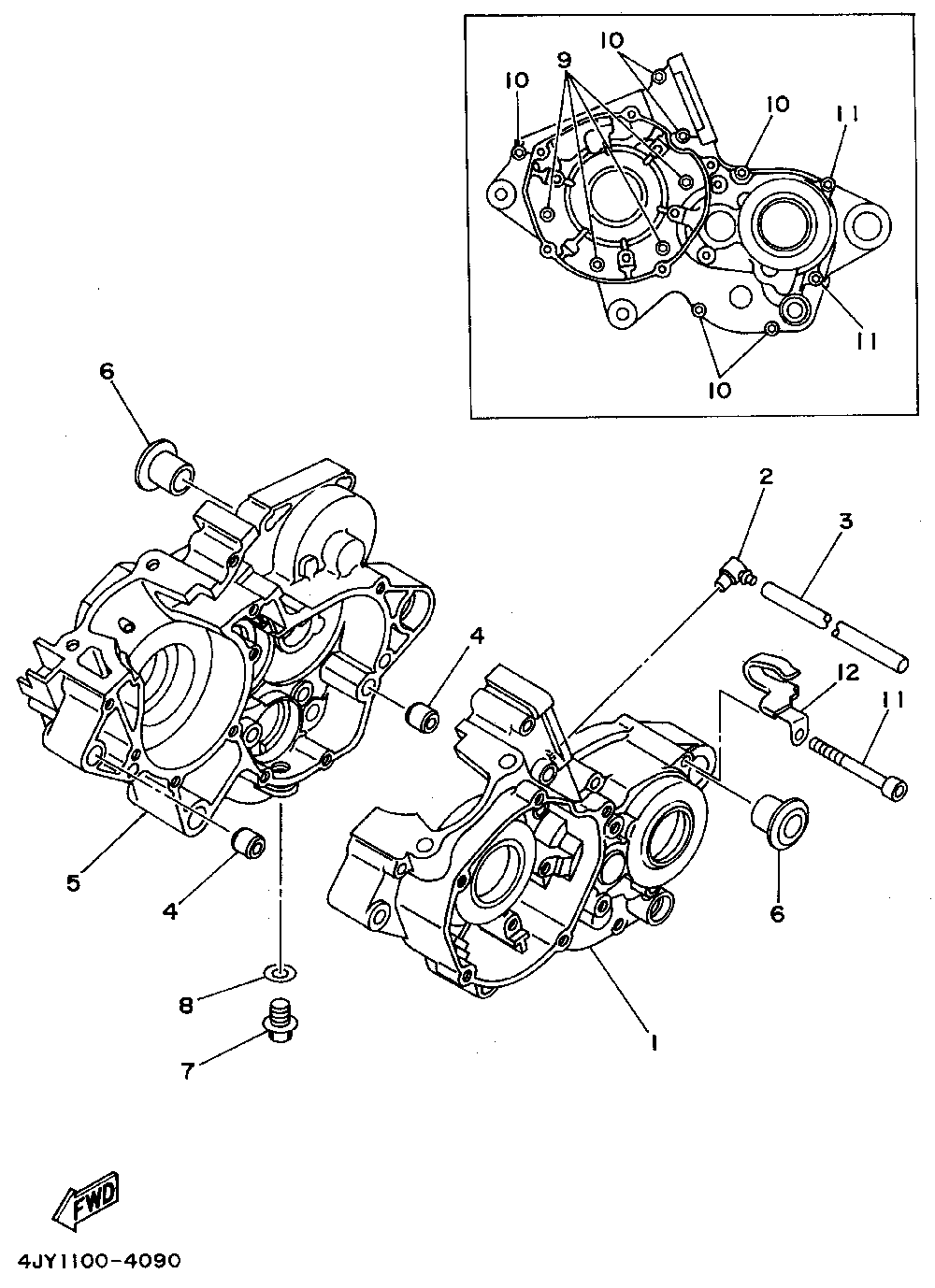 10
9
10
10
11
11
10

6
2
3
4
12
11
5
4
6
8
7
1

FWD

4JY1100-4090