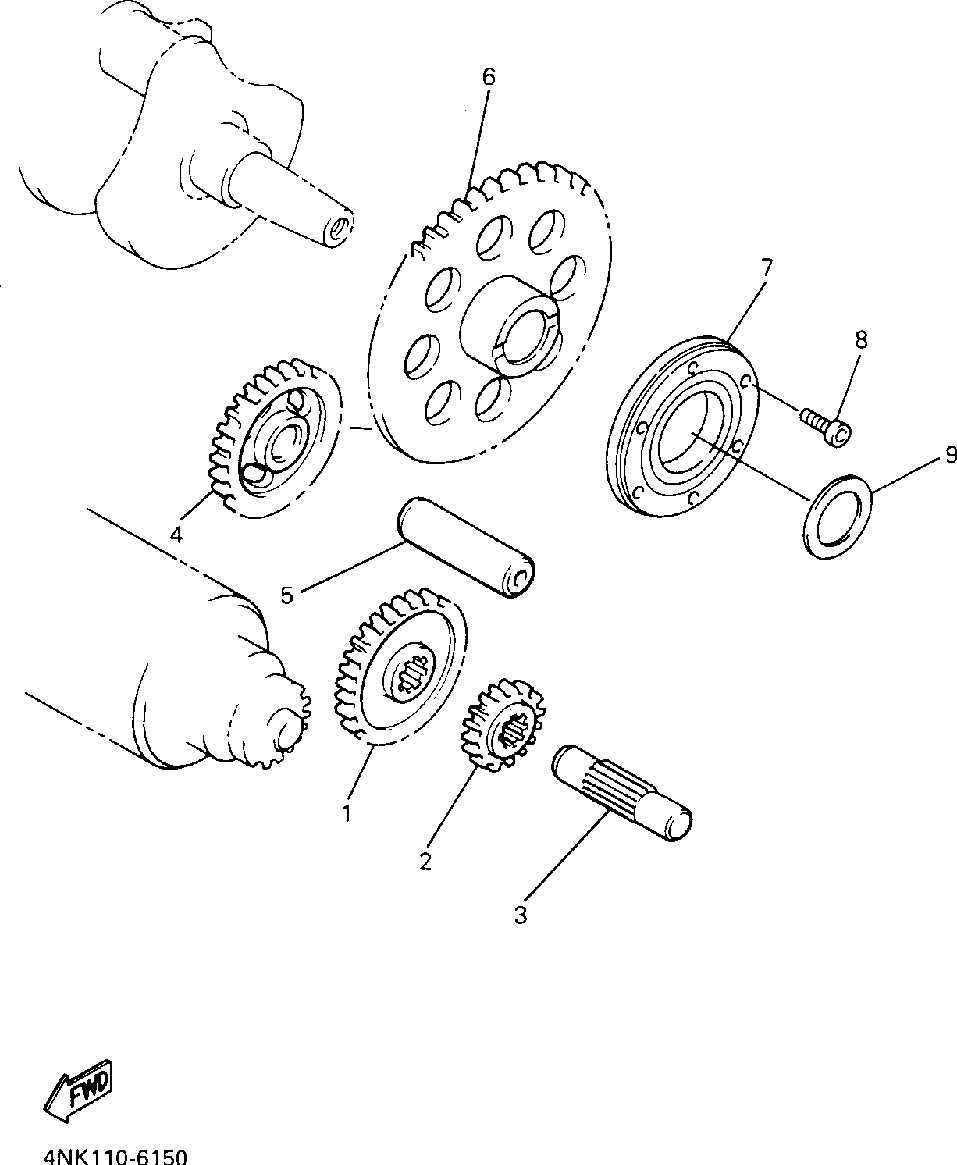 6
7
8
9
4
5
1
2
3
FWD
4NK110-6150