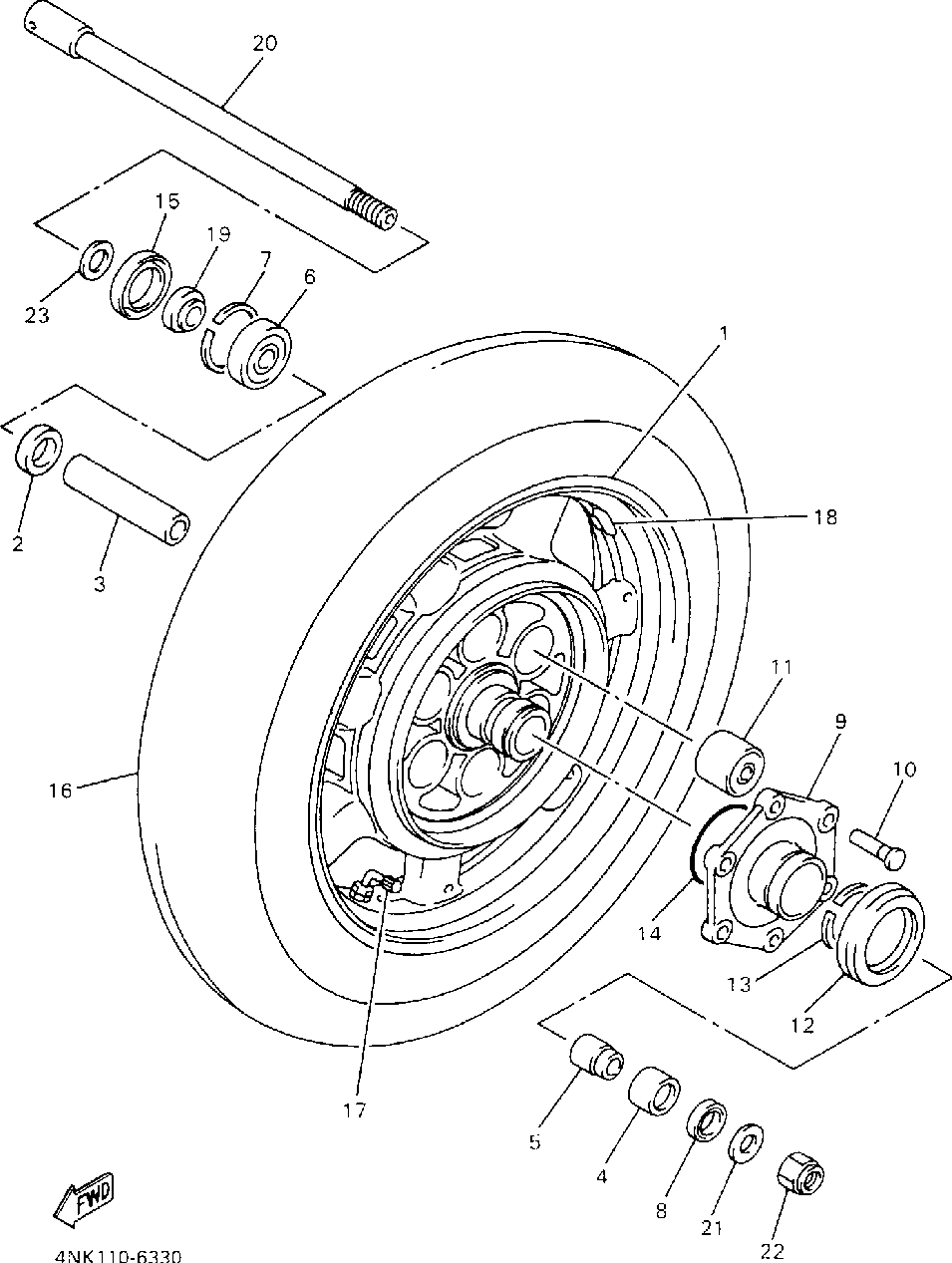 20
15
19
7
6
23
1
2
3
18
11
9
10
16
14
13
12
17
5
4
8
21
22
FWD
4NK110-6330