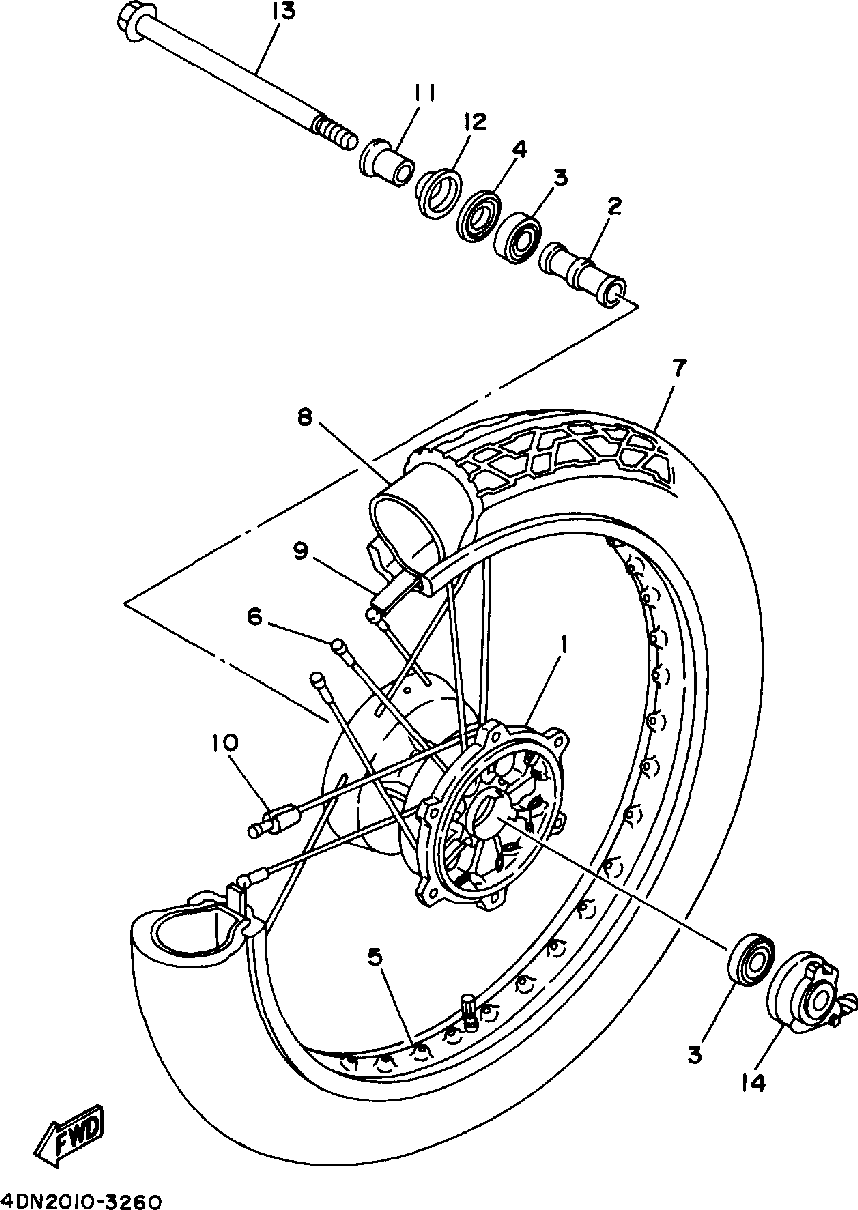 13
11
12
4
3
2
7
8
9
6
1
10
5
3
14
FWD
4DN2010-3260