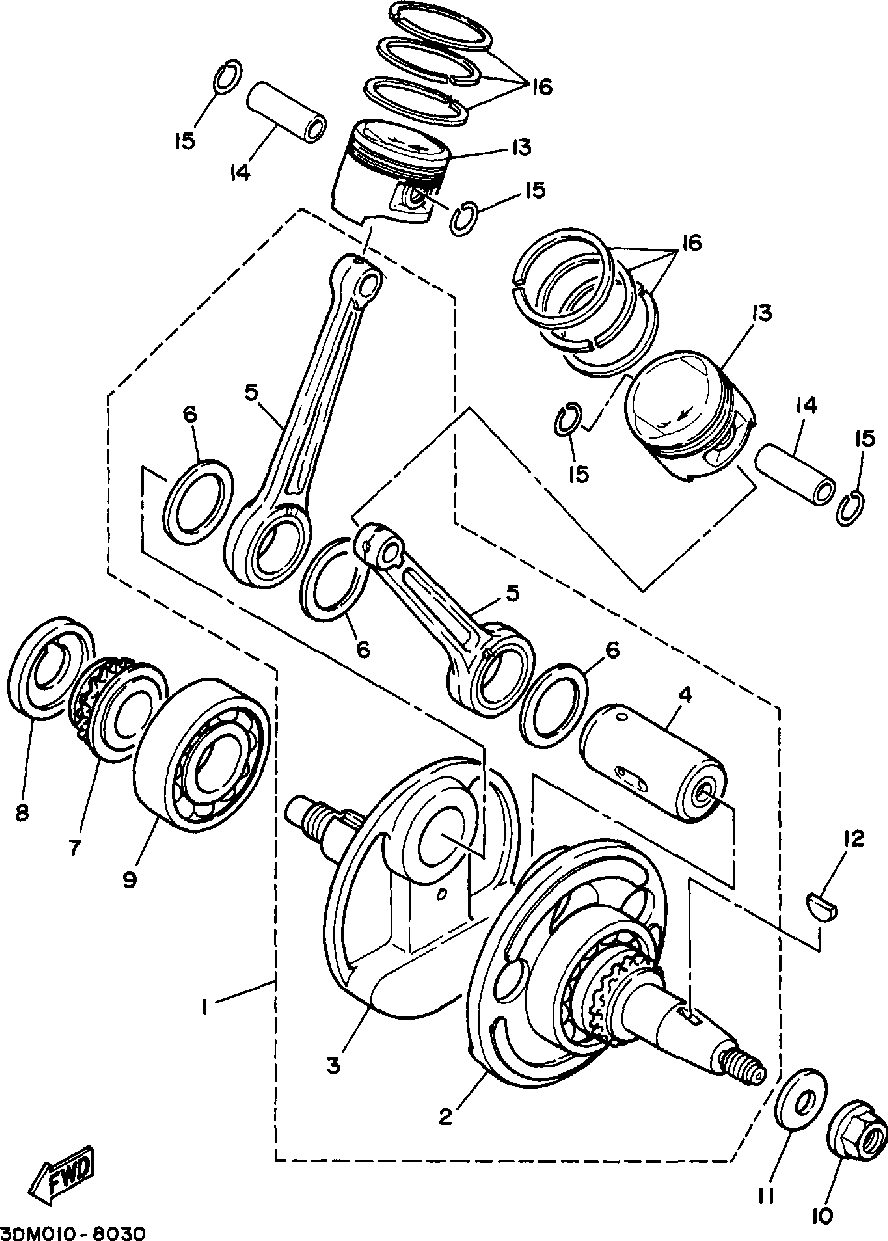 16
15
14
13
15
16
13
14
15
15
6
5
6
5
6
4
8
7
9
12
1
3
2
11
10
FWD
3DM010-8030