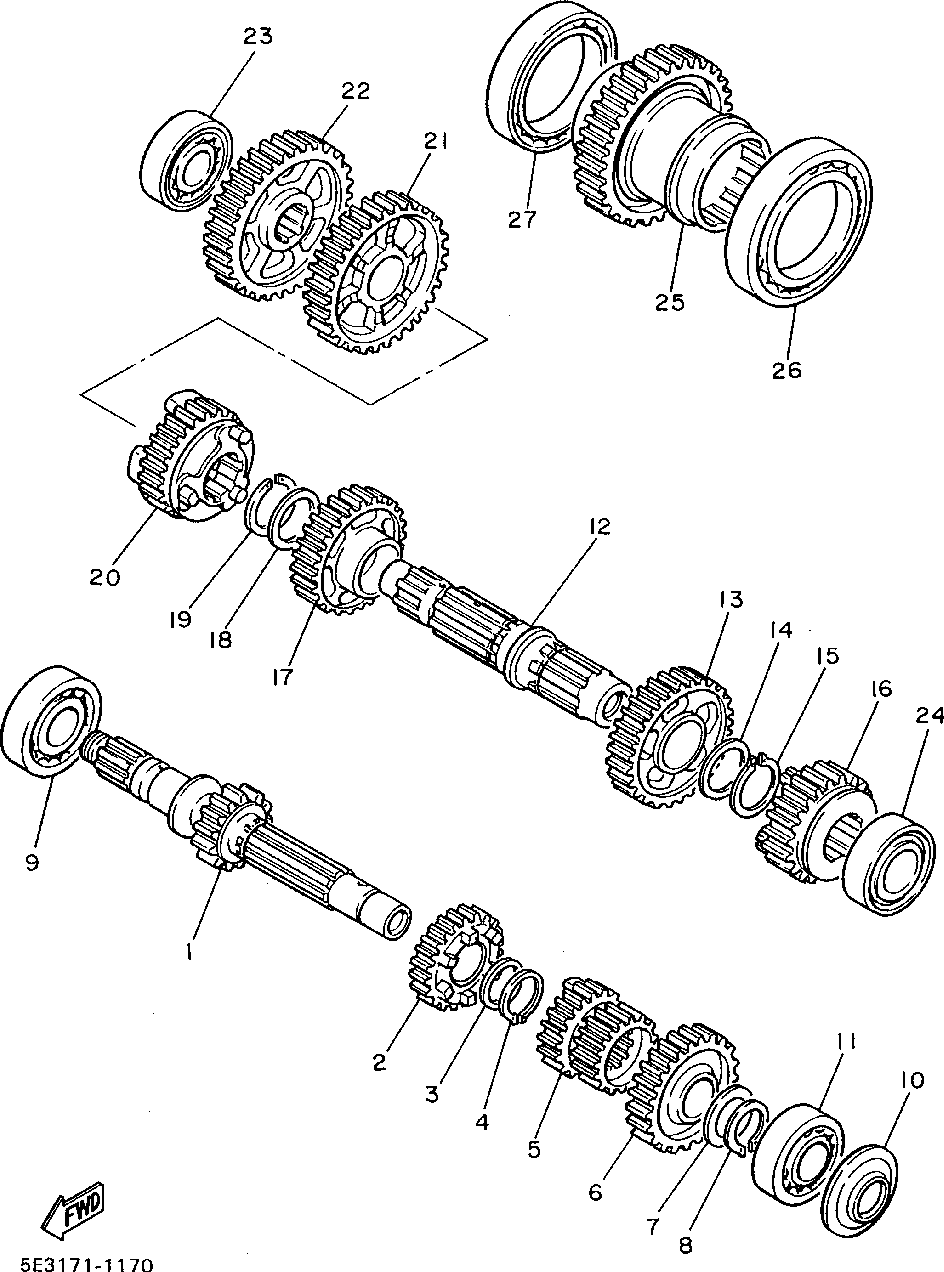 23
22
21
27
25
26
20
19
18
17
12
13
14
15
16
24
9
1
2
3
4
5
6
7
8
11
10
FWD
5E3171-1170