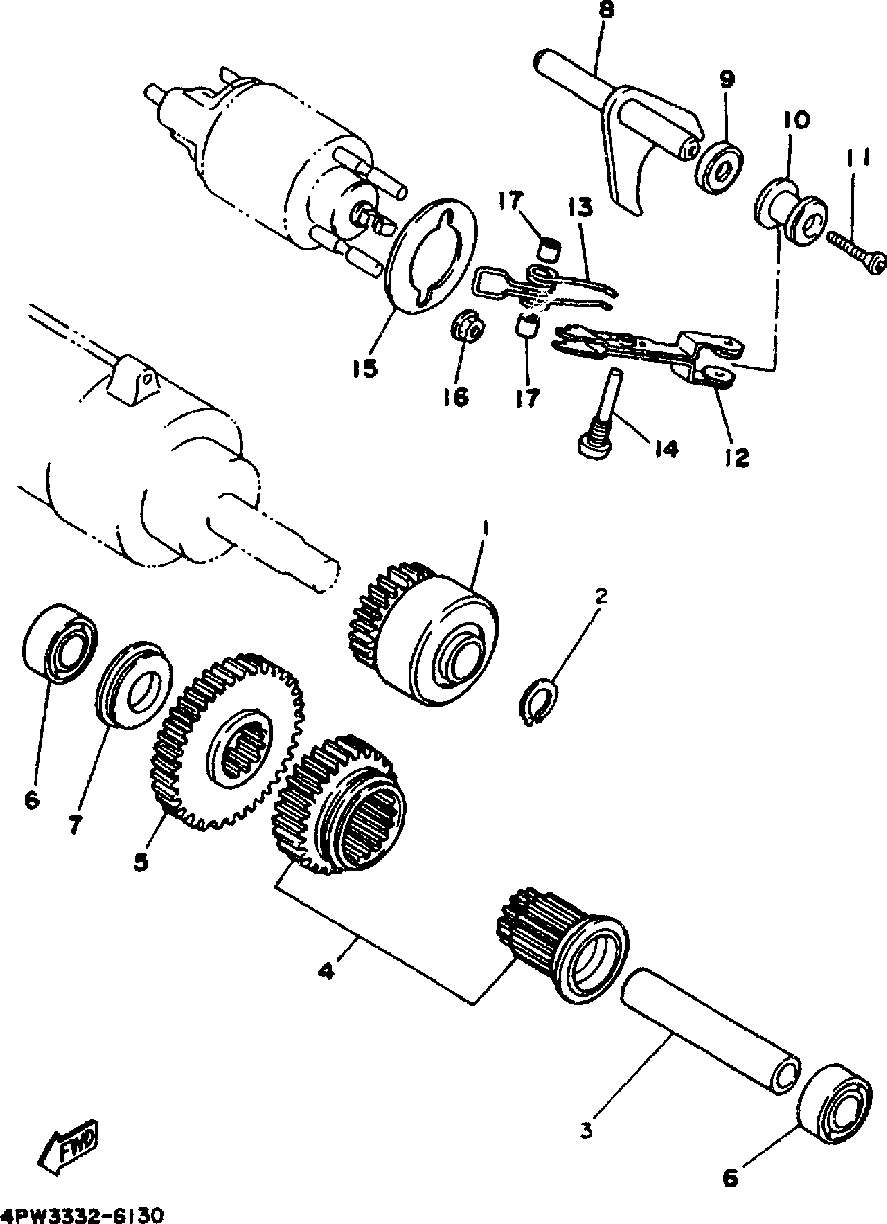 8
9
10
11
17
13
15
16
17
14
12
1
2
6
7
5
4
3
6
FWD
4PW3332-6130