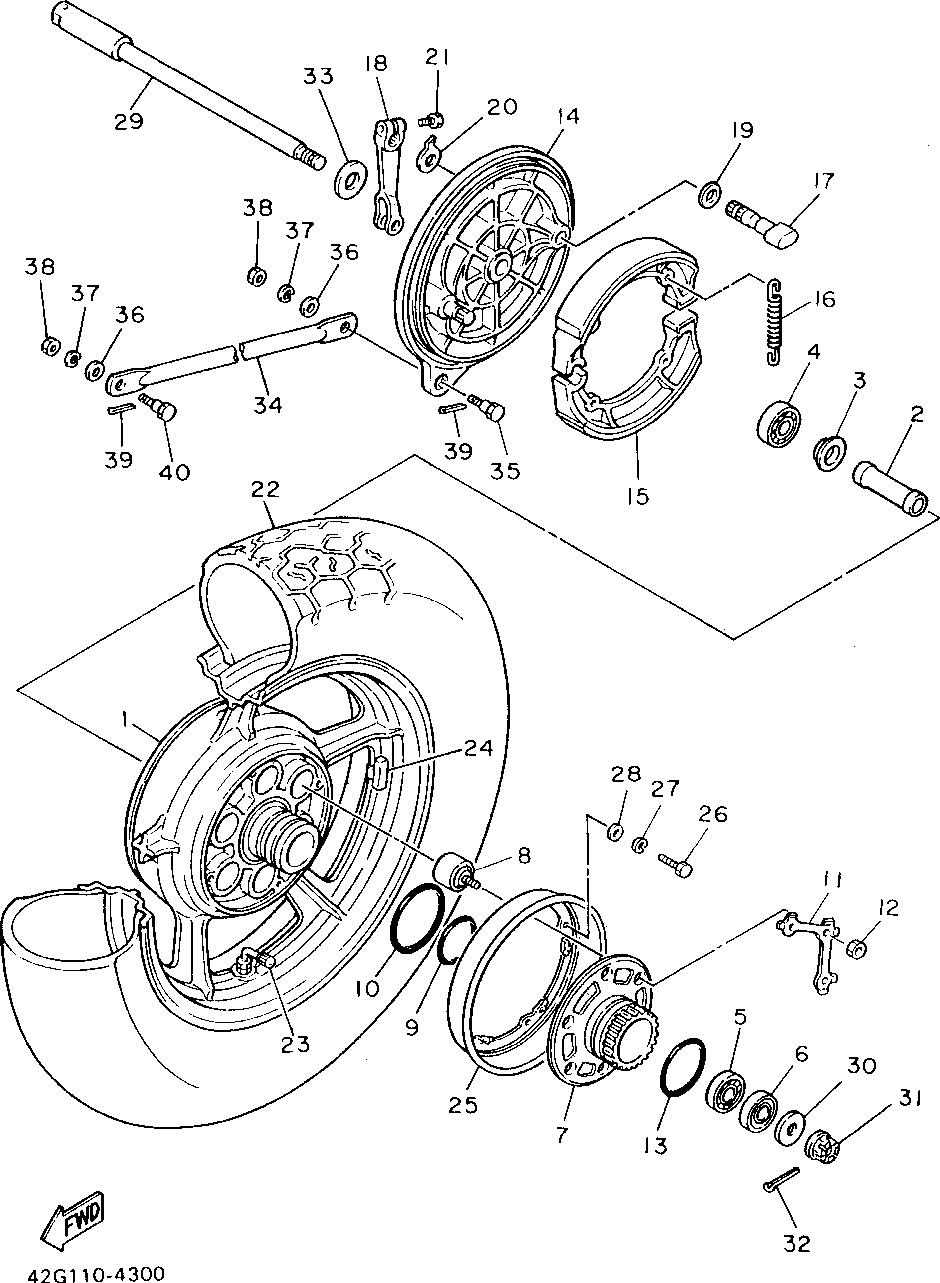 29
33
18
21
20
14
19
17
38
37
36
38
37
36
16
4
3
2
34
39
40
39
35
15
22
1
24
28
27
26
8
11
12
10
9
23
25
7
13
5
6
30
31
32
FWD
42G110-4300