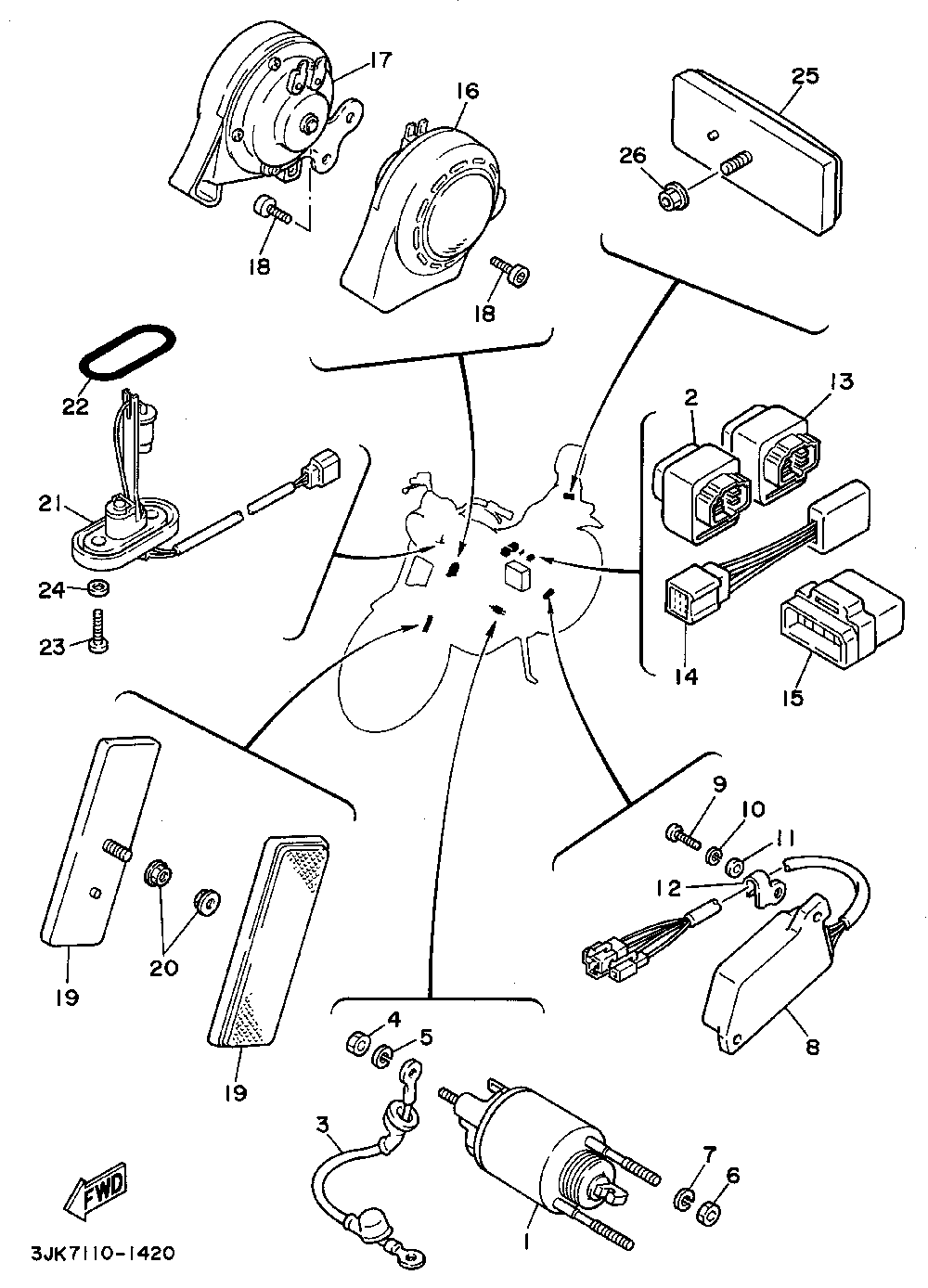 17
16
25
26
18
18
22
2
13
21
24
23
14
15
9
10
11
12
19
20
19
8
4
5
3
7
6
1
FWD
3JK7110-1420