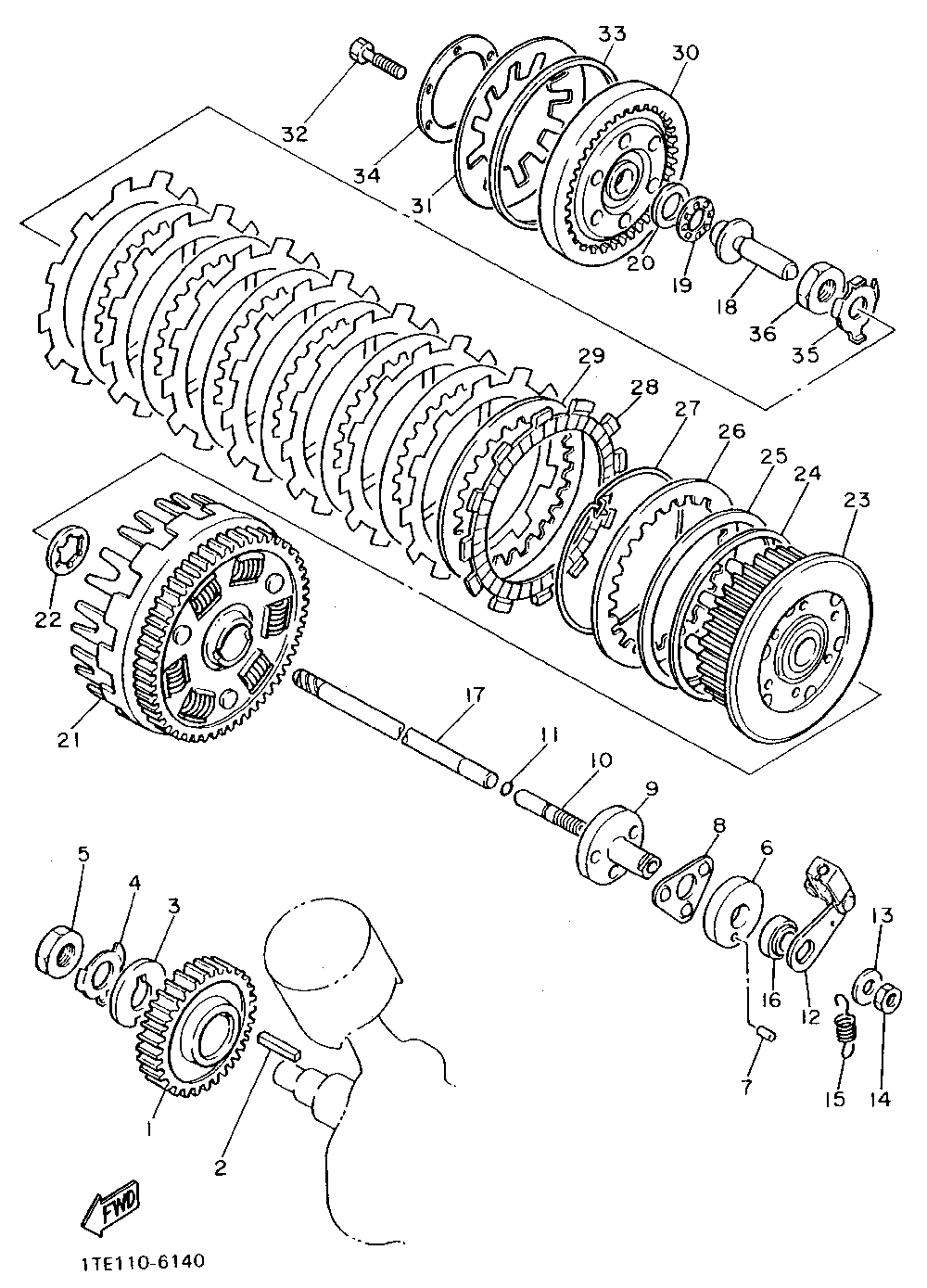 33
30
32
34
31
20
19
18
36
35
29
28
27
26
25
24
23
22
21
17
11
10
9
8
6
5
4
3
13
16
12
7
15
14
1
2
FWD
1TE110-6140