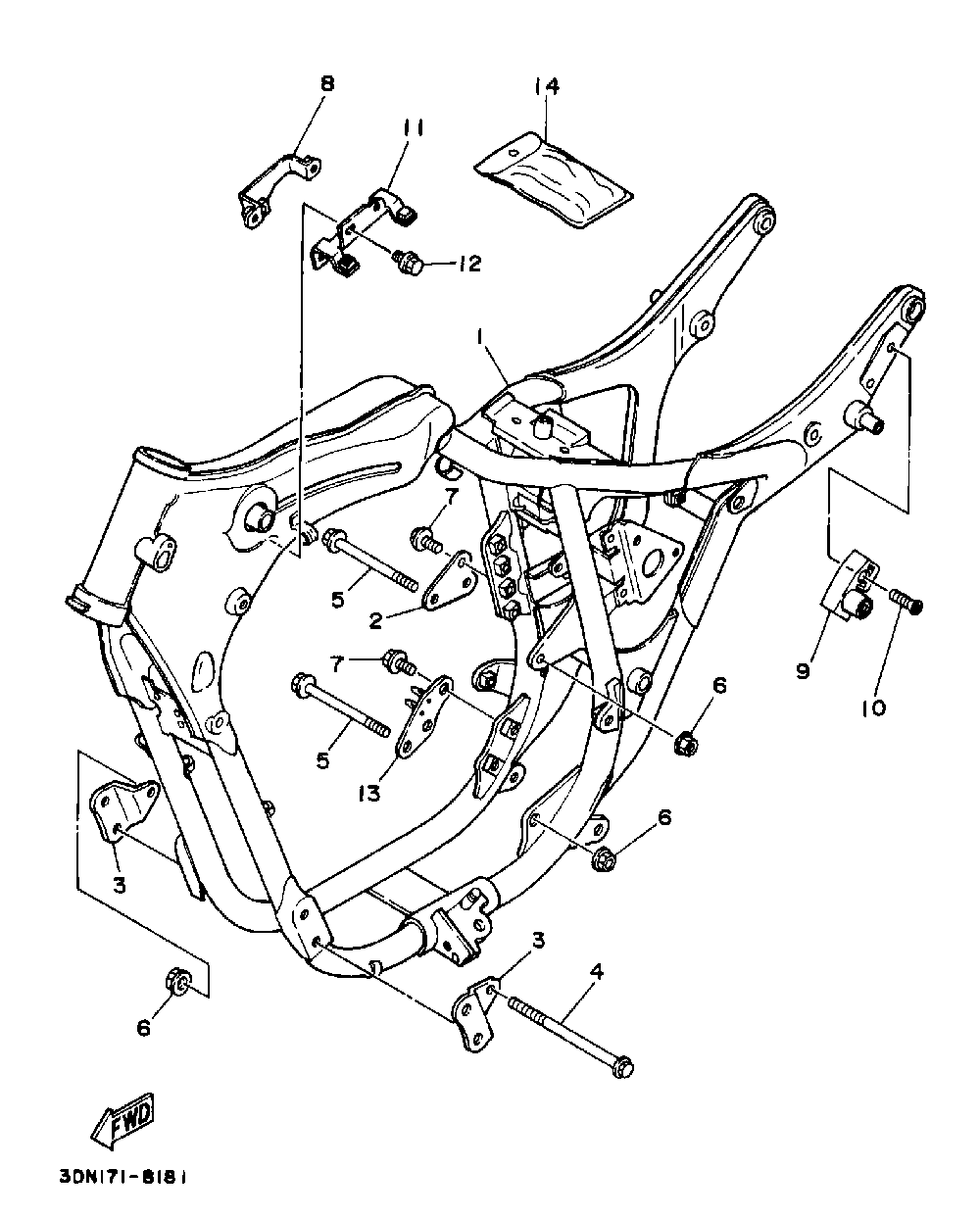 8
14
11
12
1
7
5
2
9
10
7
6
5
13
6
3
3
4
6
FWD
3DN171-8181