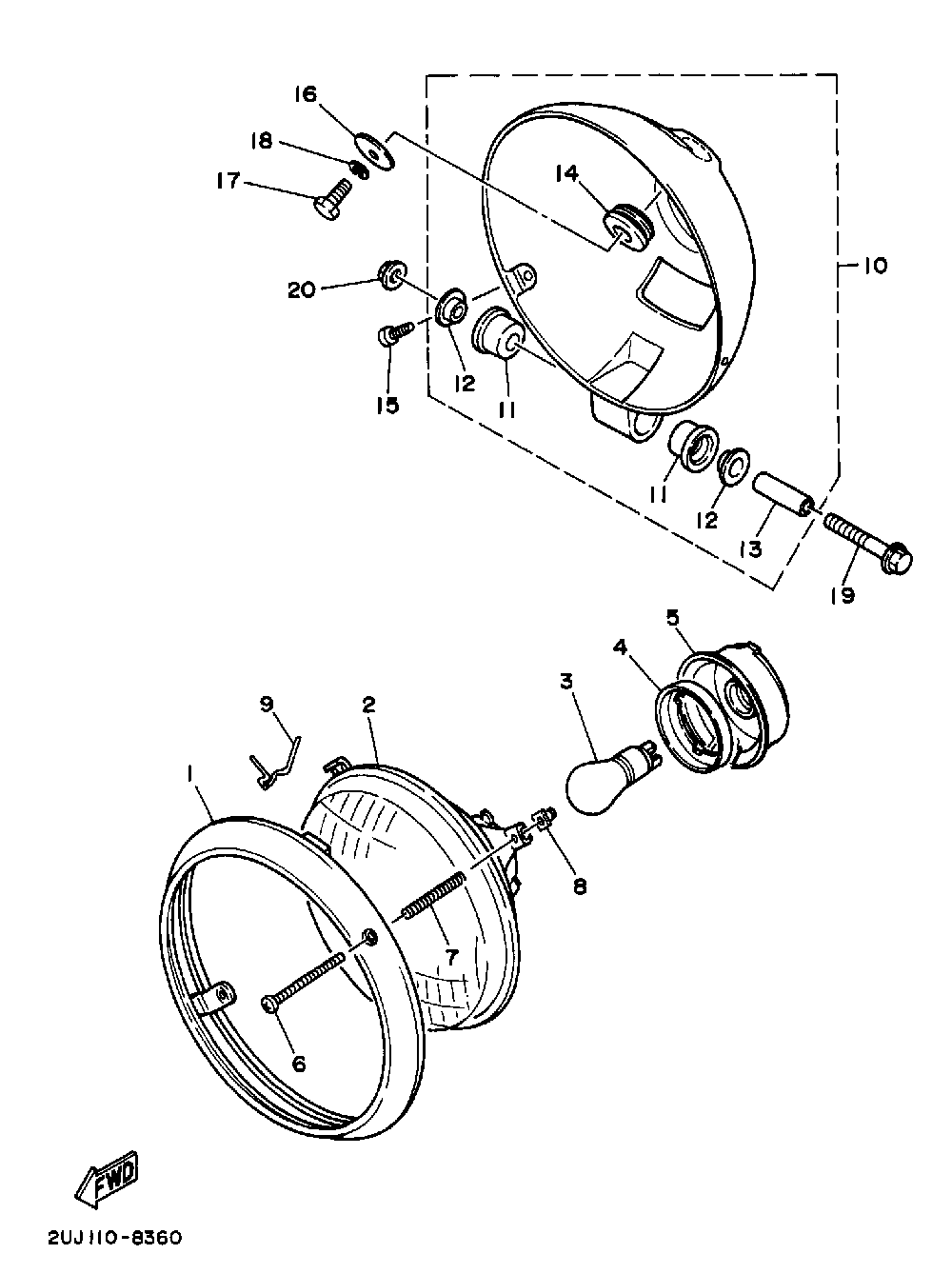 16
18
17
14
10
20
15
12
11
11
12
13
19
5
4
3
9
2
1
8
7
6
FWD
2UJ110-8360