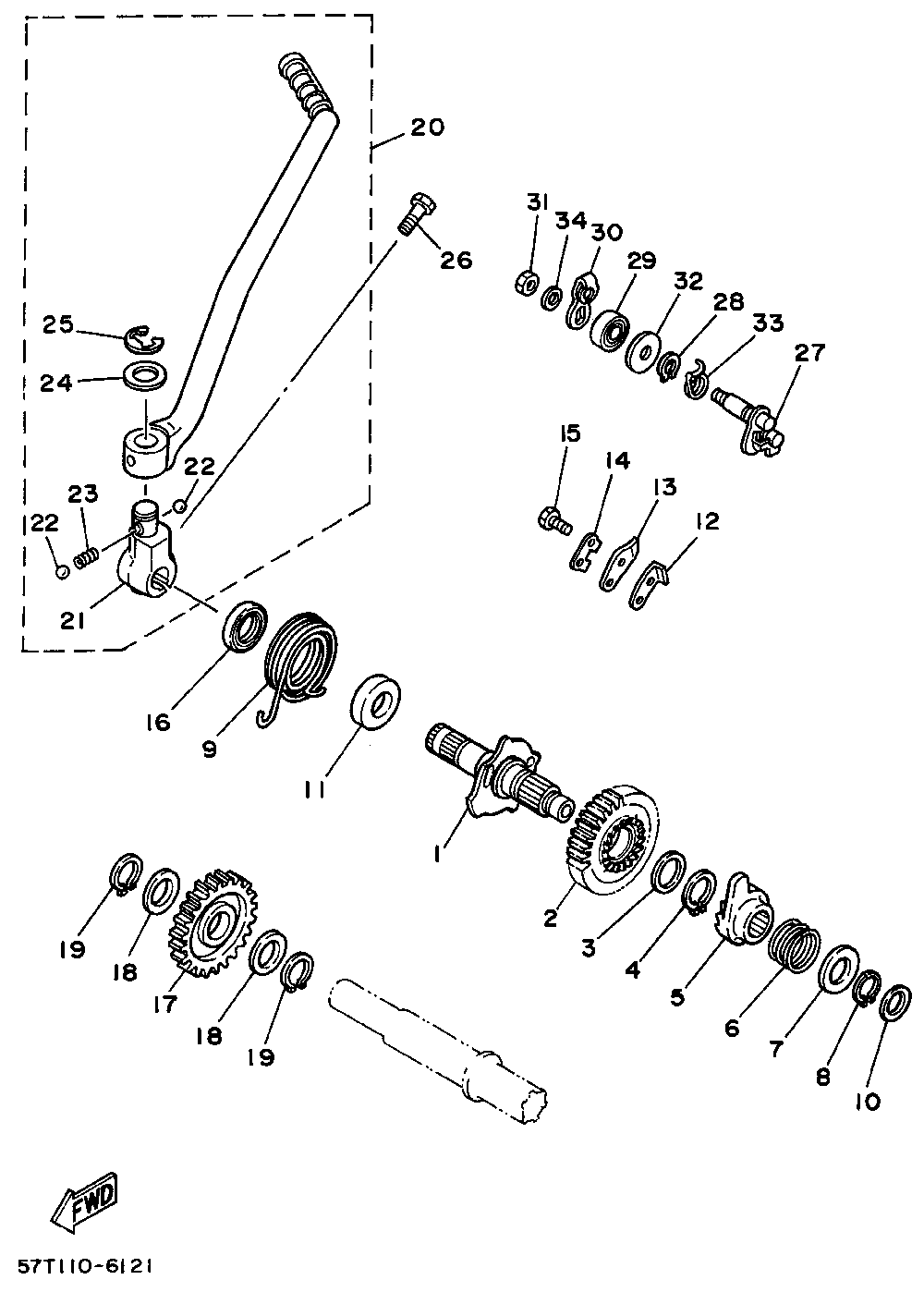 20
26
31
34
30
29
32
28
33
27
25
24
22
23
22
21
15
14
13
12
16
9
11
1
2
3
4
5
6
7
8
10
19
18
17
18
19
FWD
57T110-6121