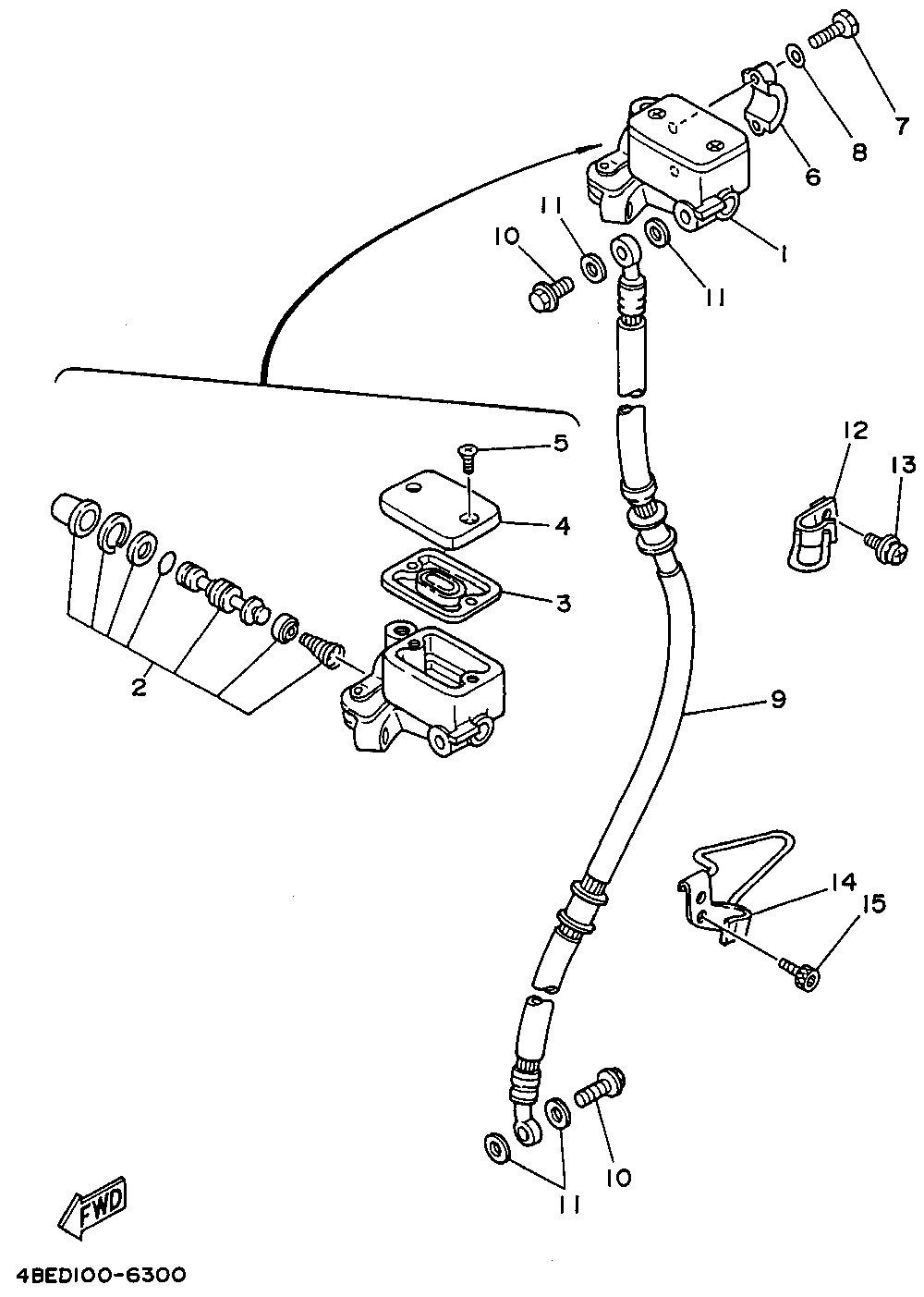 7
8
6
1
11
10
11
5
4
3
2
12
13
9
14
15
10
11
FWD
4BED100-6300