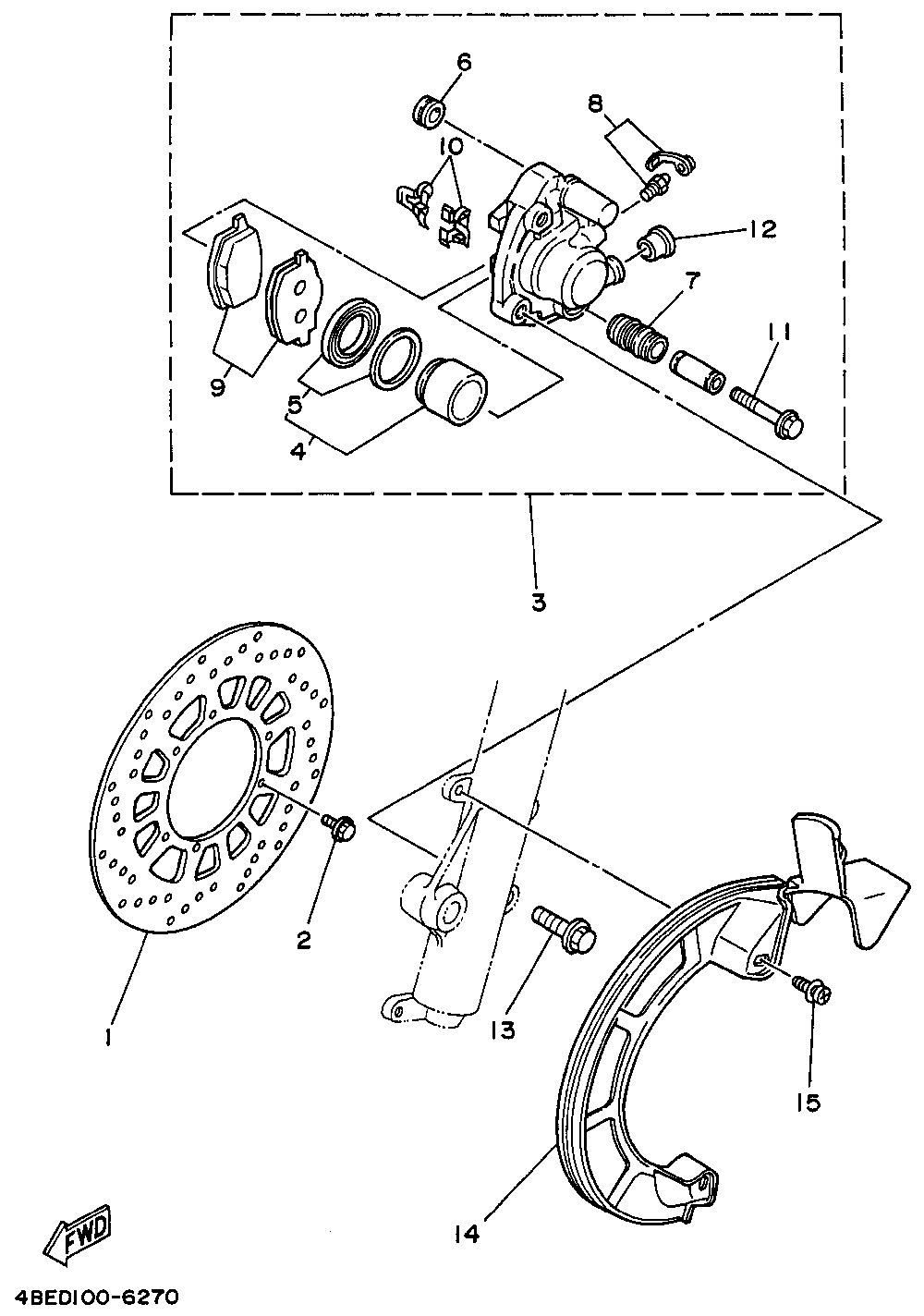 6
8
10
12
7
11
9
5
4
3
2
1
13
15
14
FWD
4BED100-6270