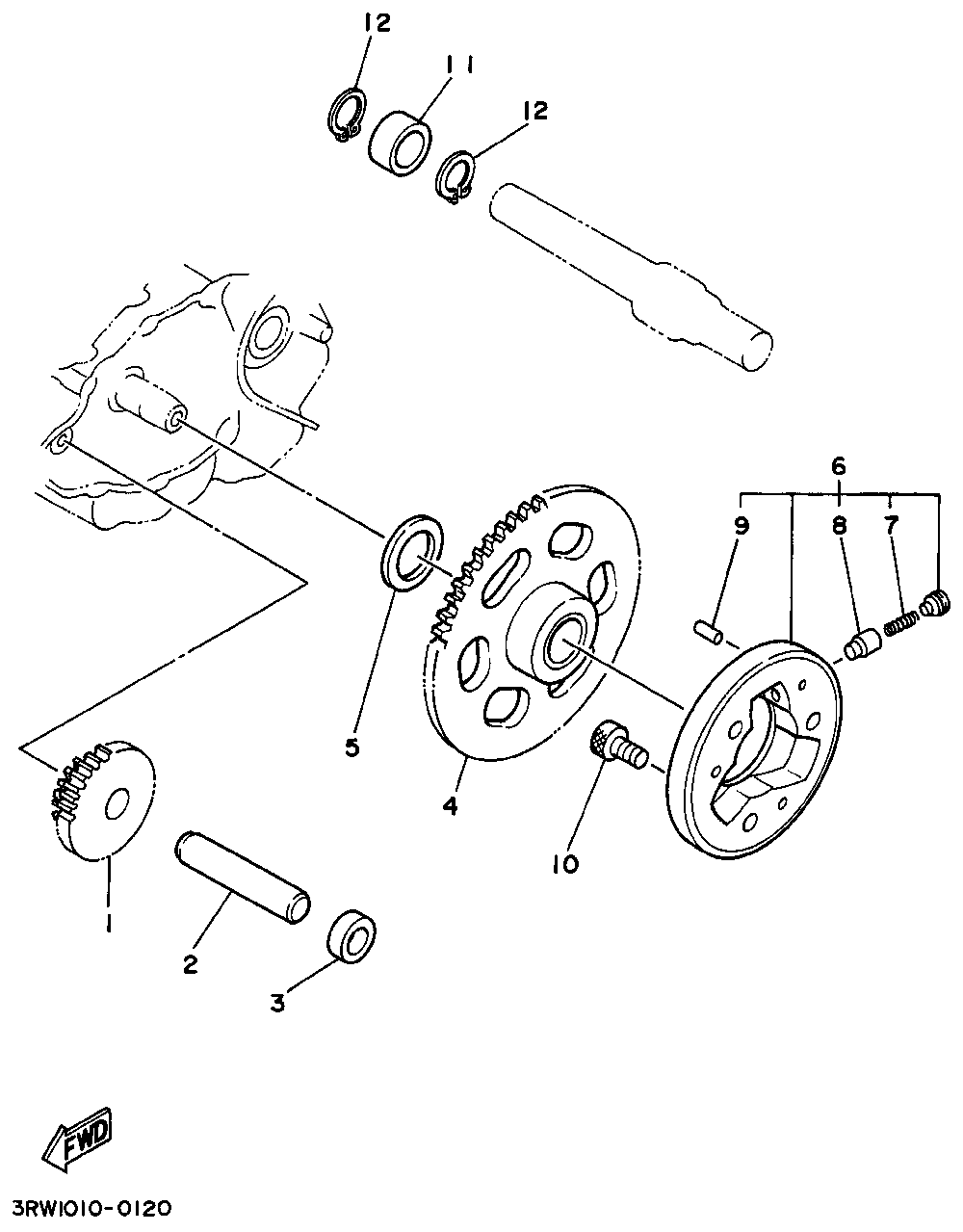 12
11
12
6
9
8
7
5
4
10
1
2
3
FWD
3RW1010-0120