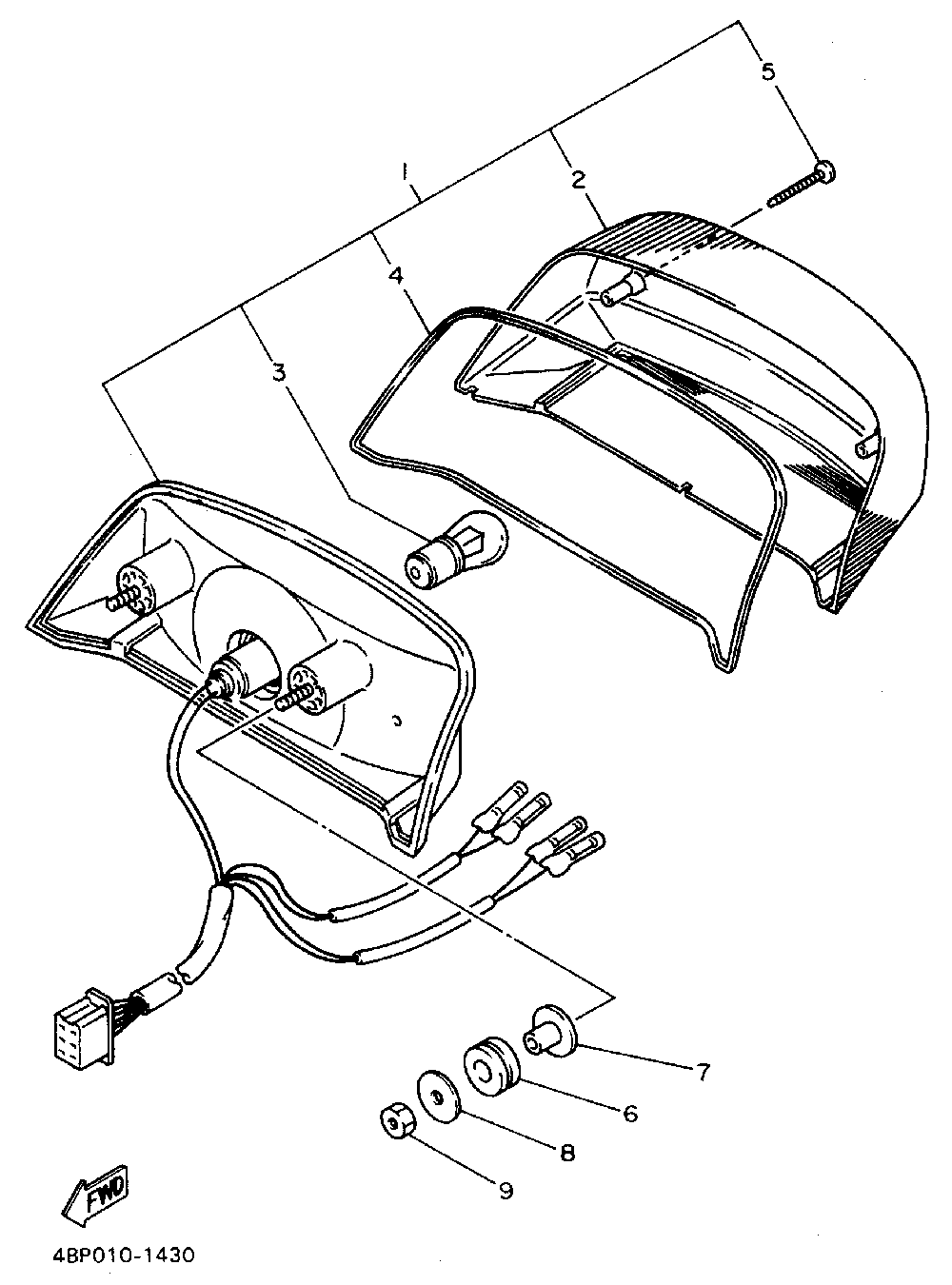 5
1
2
4
3
7
6
8
9
FWD
4BP010-1430