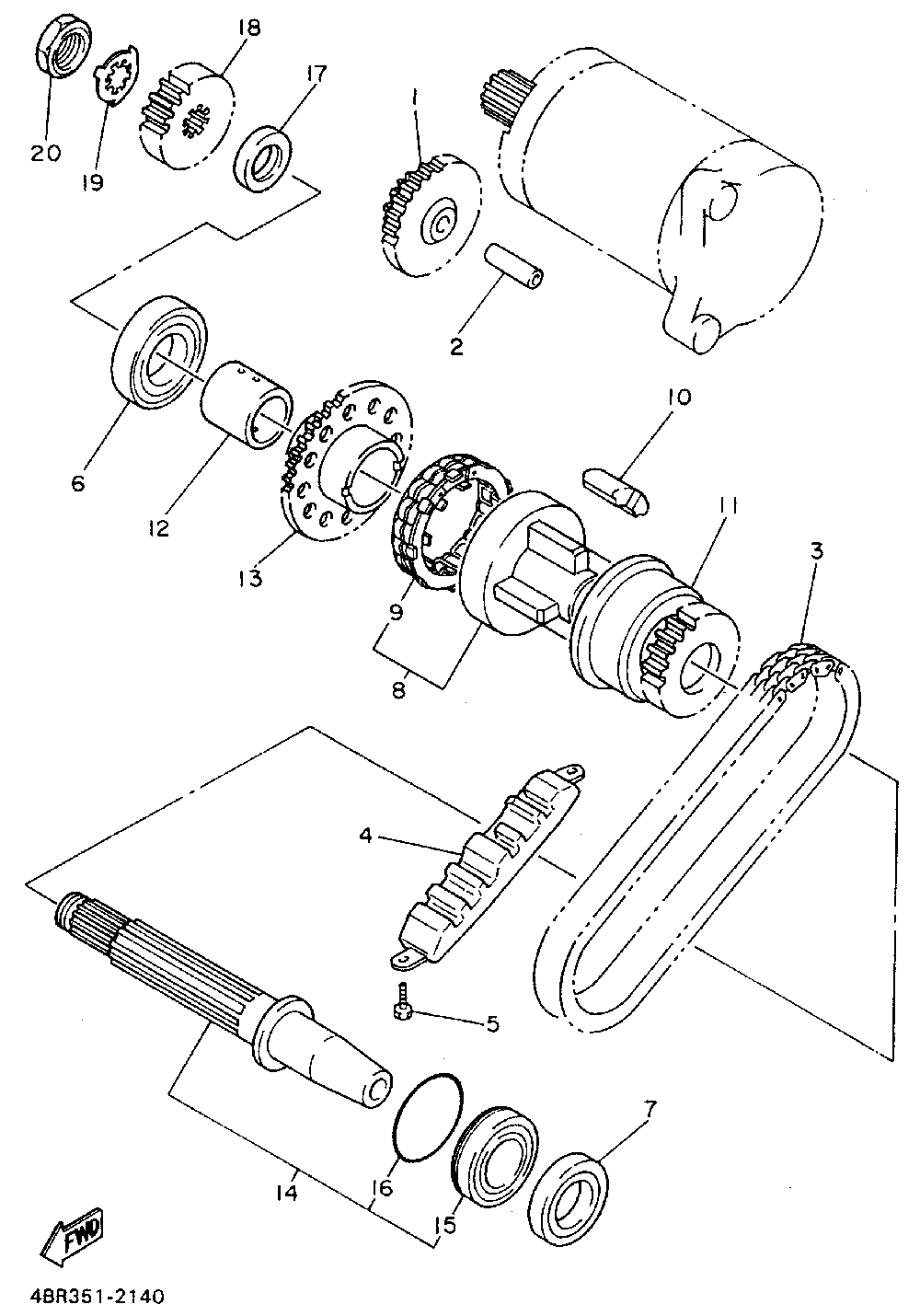 18
17
20
19
1
2
6
12
13
10
11
3
9
8
4
5
14
16
15
7
FWD
4BR351-2140