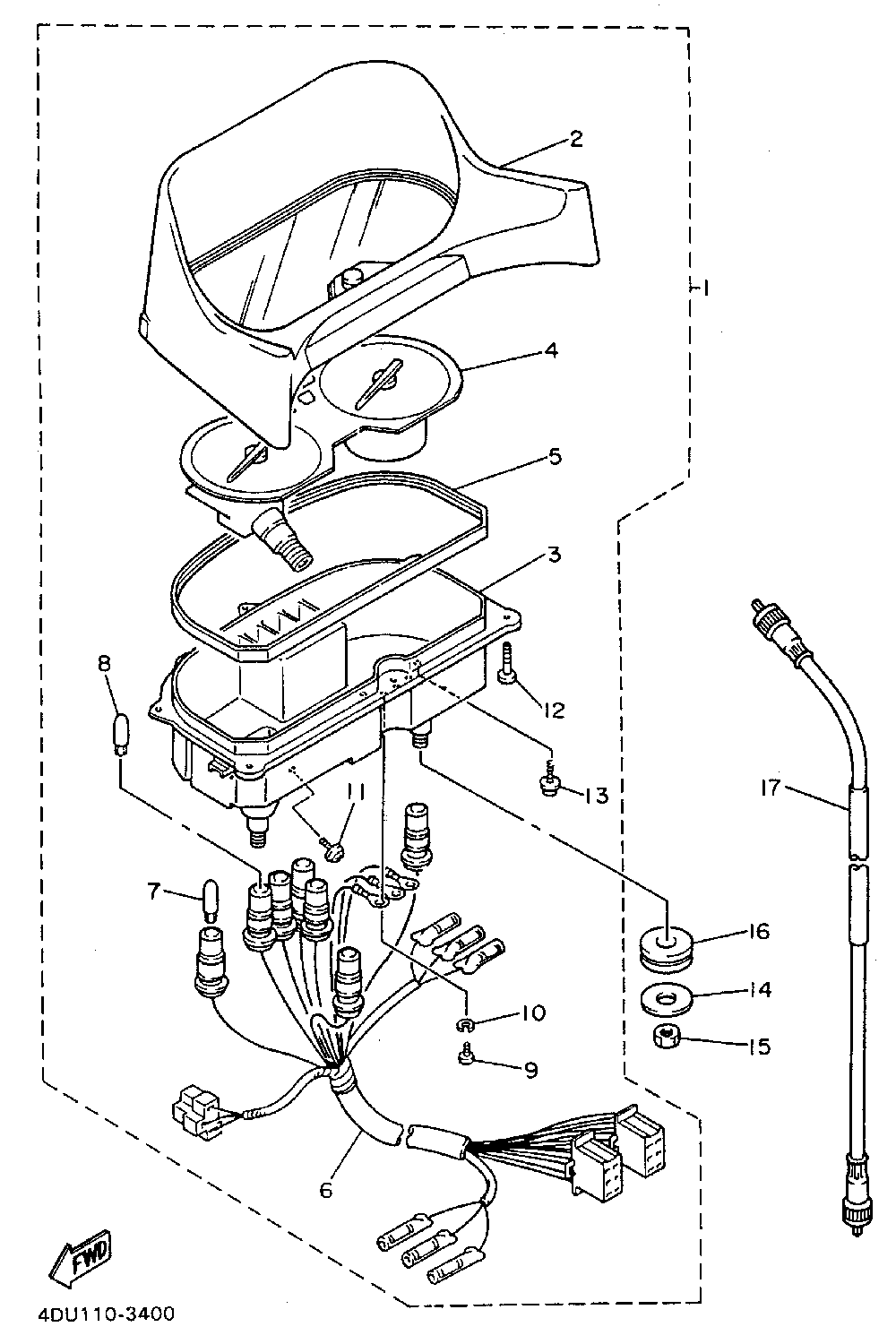 2
1
4
5
3
8
12
13
11
17
7
16
14
10
15
9
6
FWD
4DU110-3400