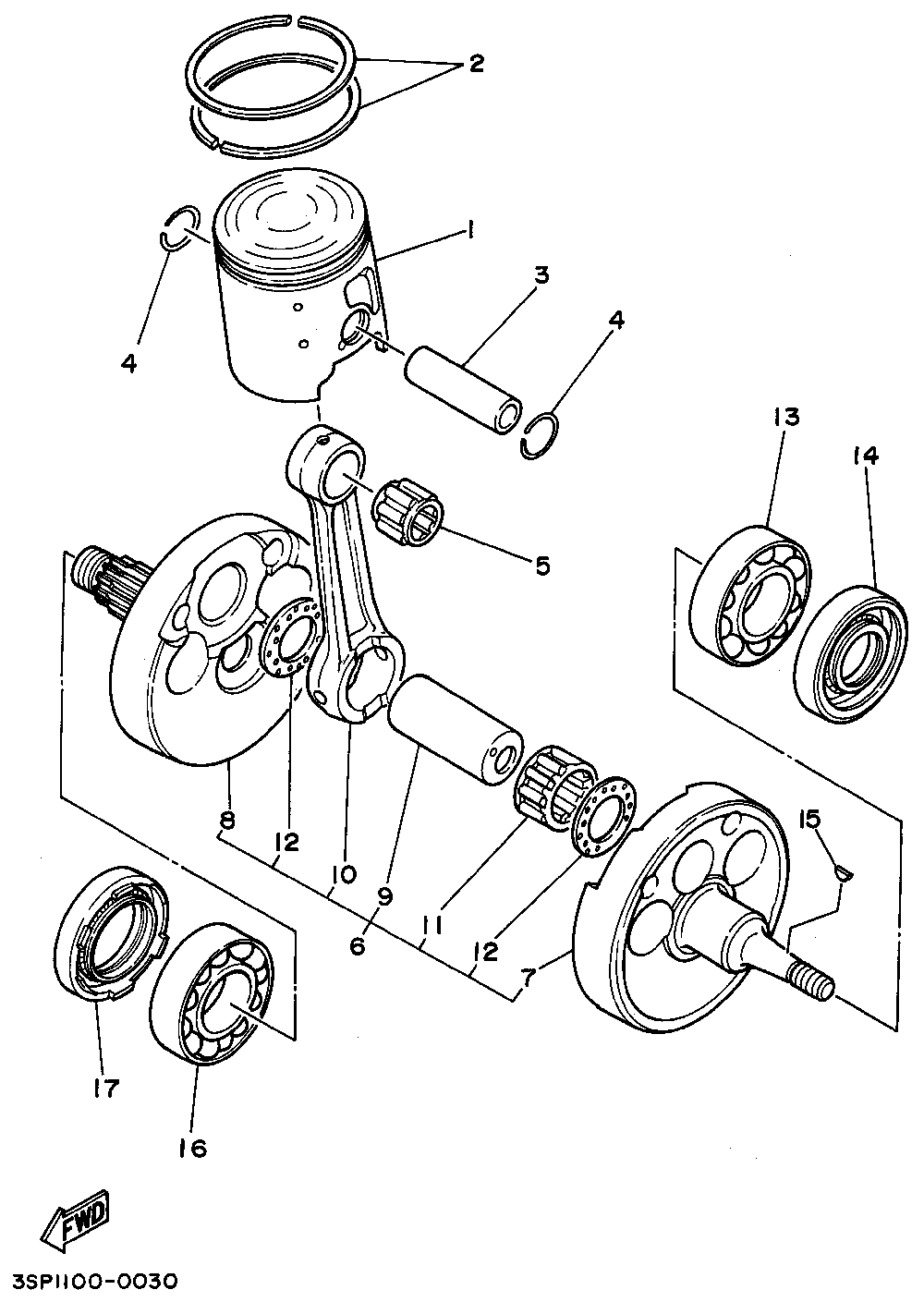 2
1
3
4
4
13
14
5
8
12
10
9
6
11
12
7
15
17
16
FWD
3SP1100-0030