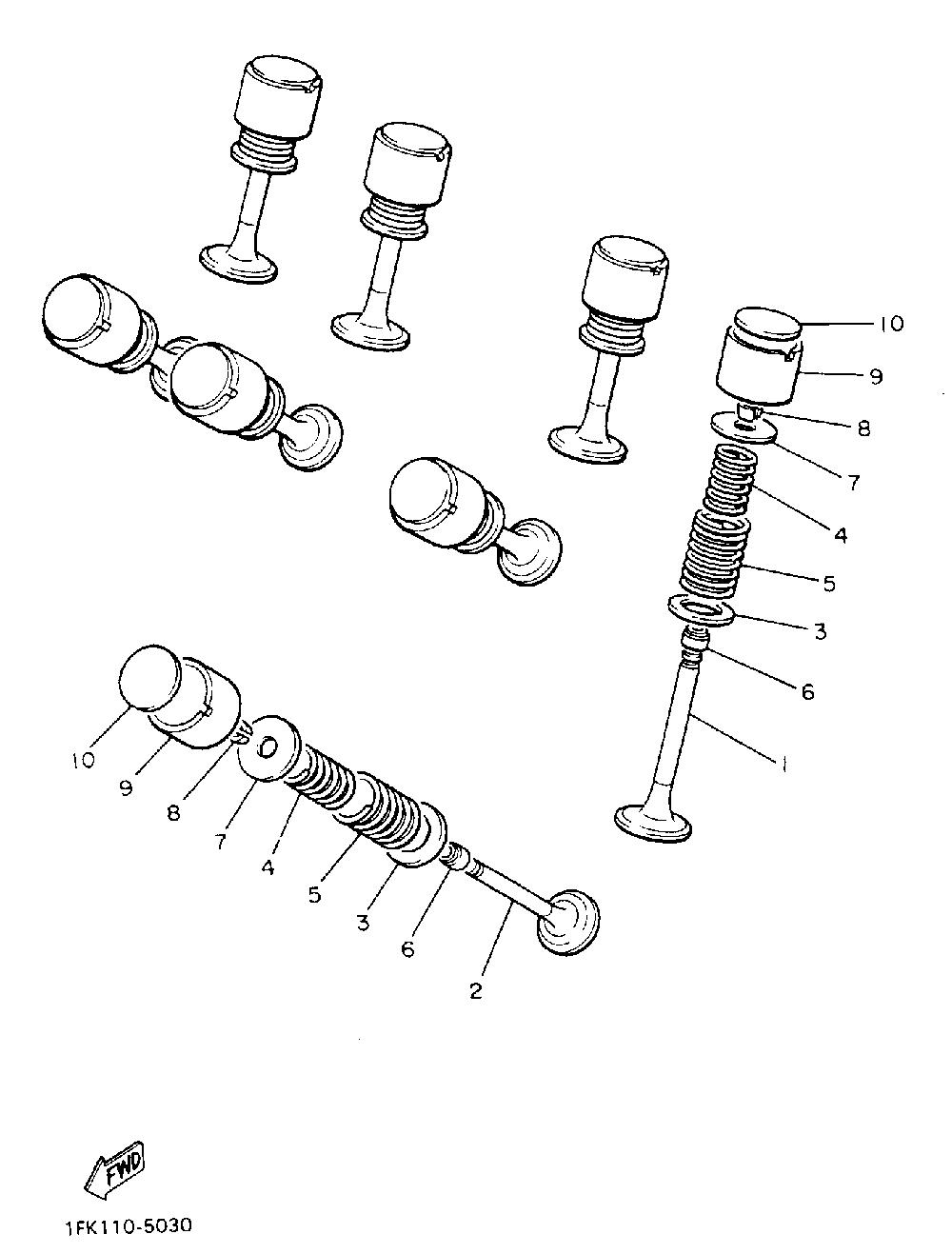 10
9
8
7
4
5
3
6
1
10
9
8
7
4
5
3
6
2
FWD
1FK110-5030