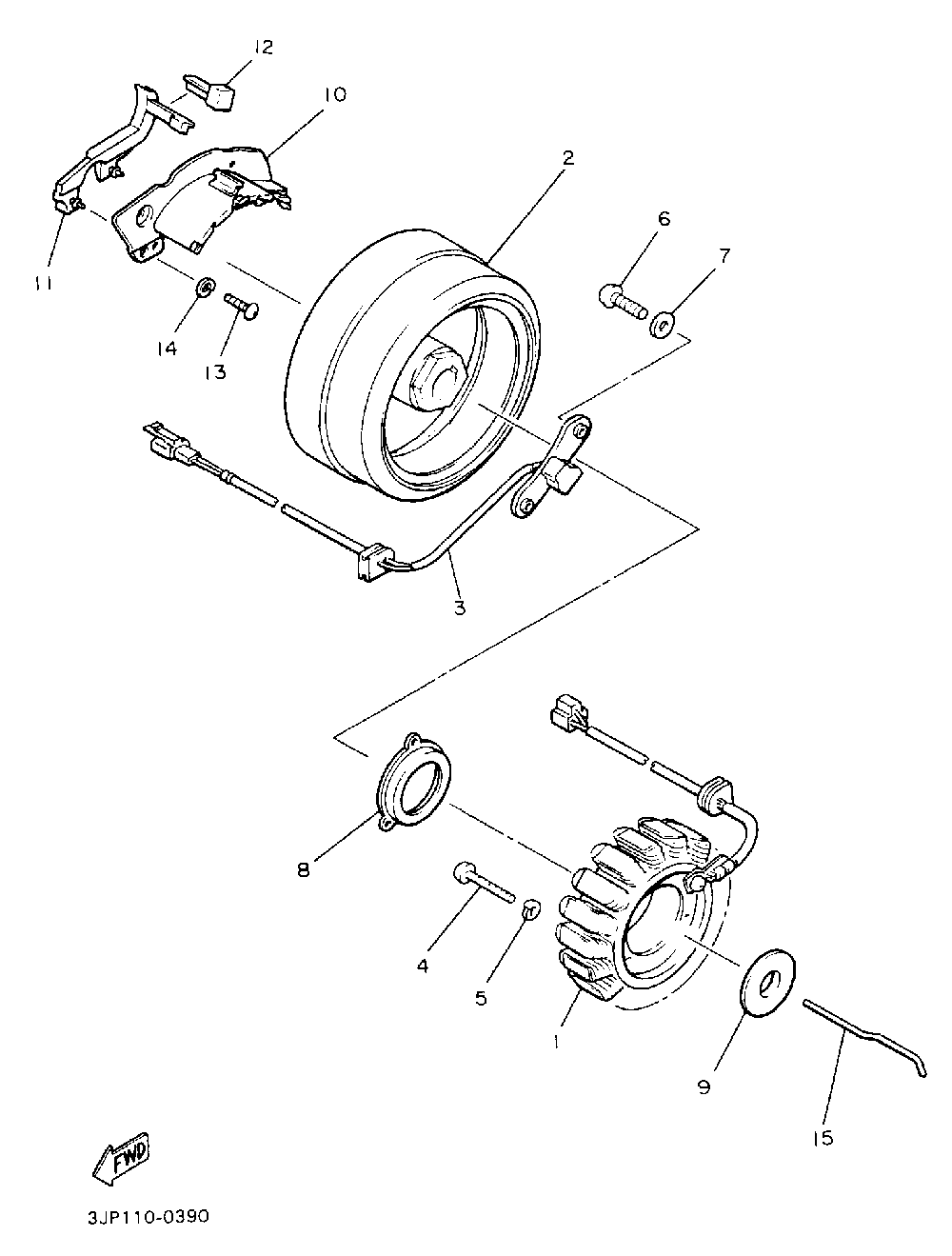 12
10
2
6
7
11
14
13
3
8
4
5
1
9
15
FWD
3JP110-0390