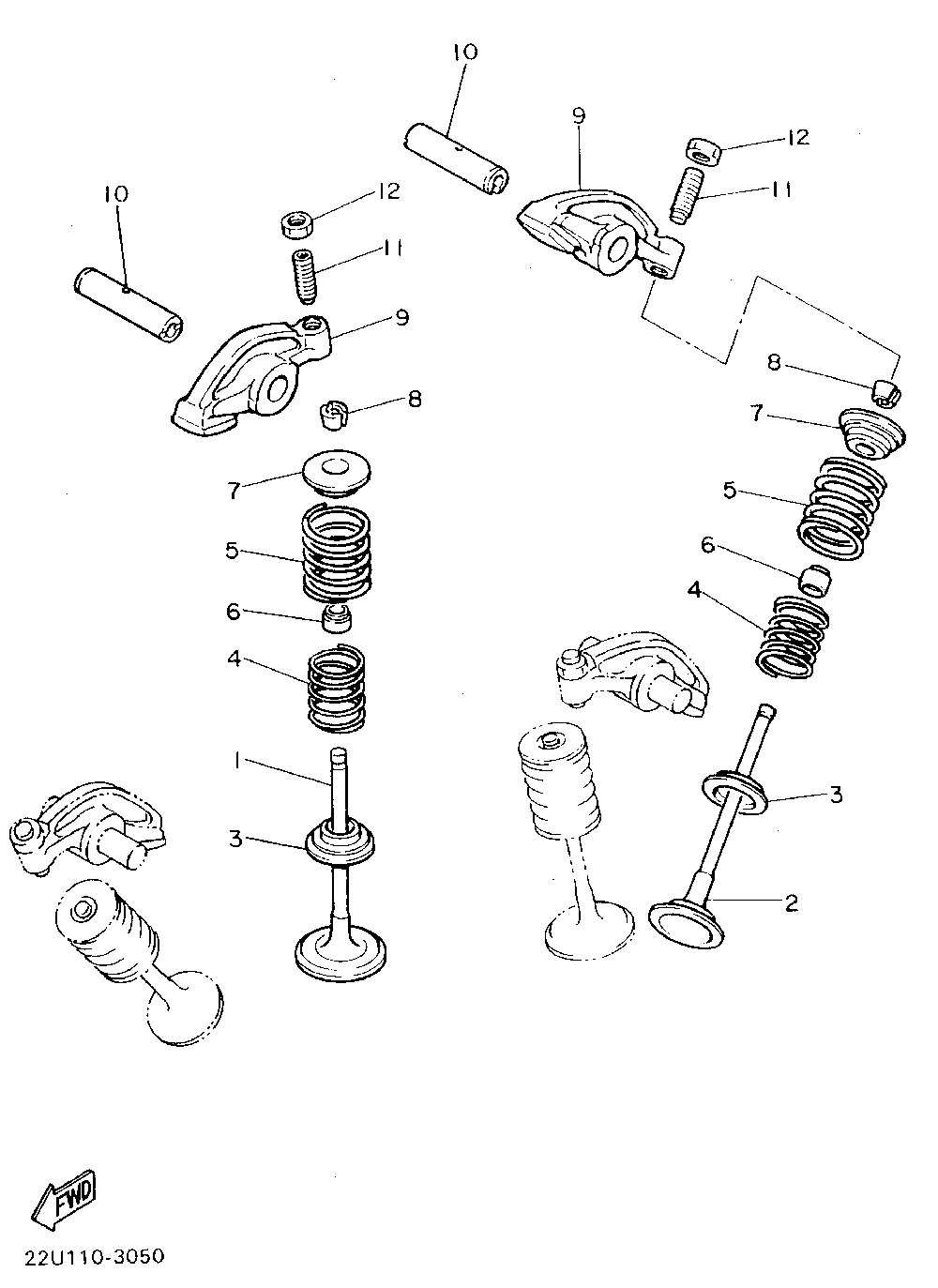 10
9
12
11
10
12
11
9
8
8
7
7
5
5
6
6
4
4
1
3
3
2
FWD
22U110-3050