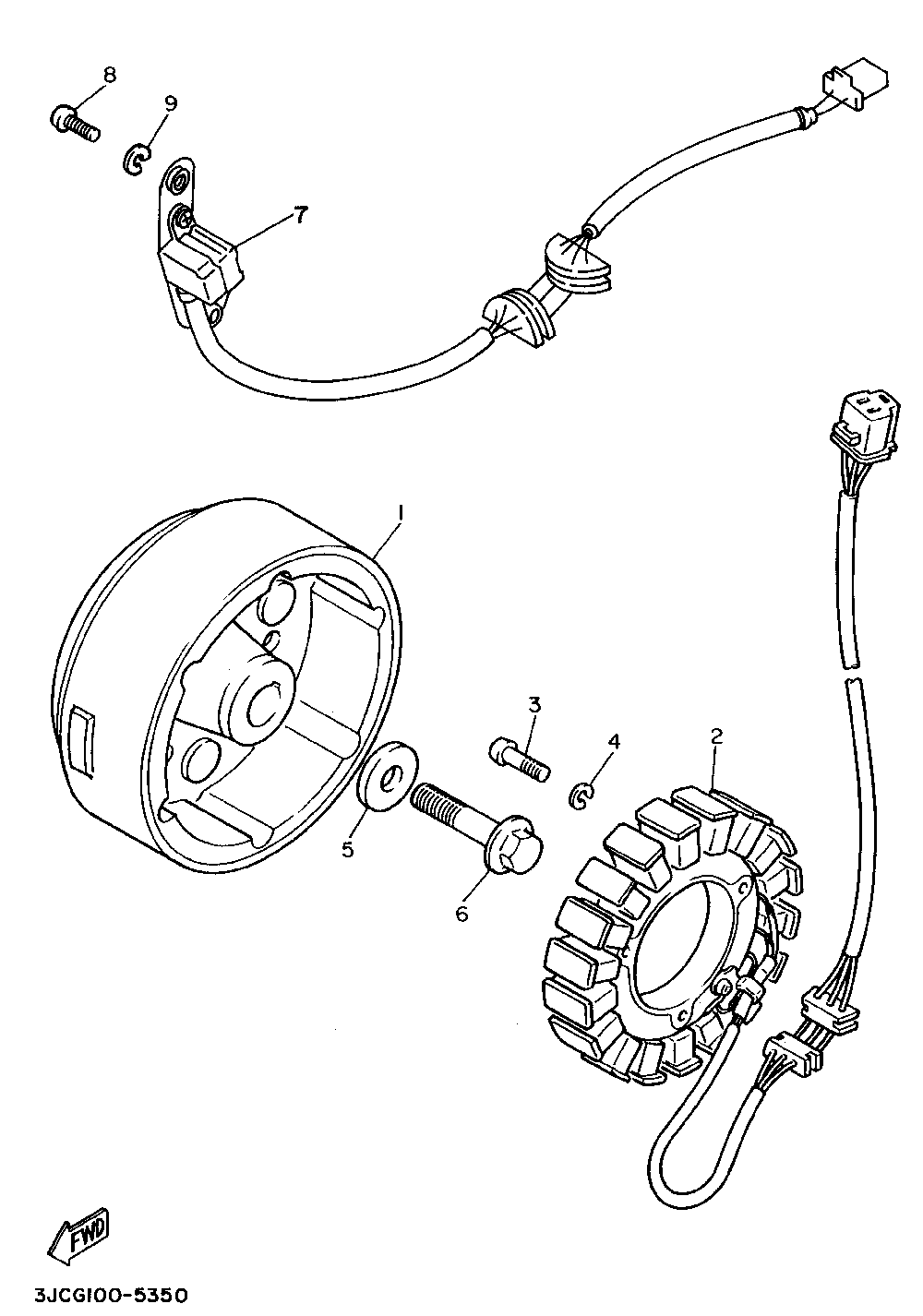 8
9
7
1
3
4
2
5
6
FWD
3JCG100-5350