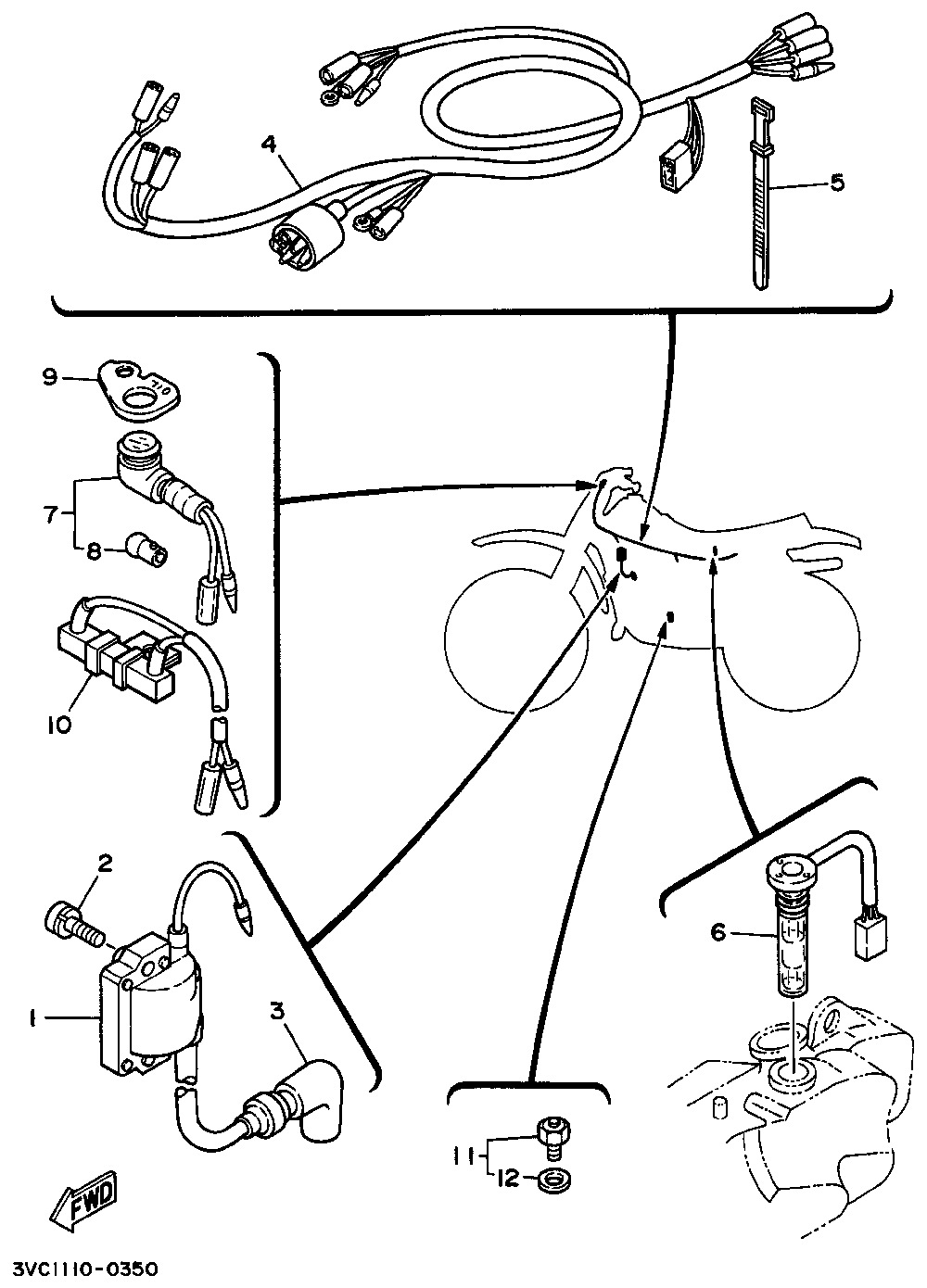 4
5
9
7
8
10
2
1
3
6
11
12
FWD
3VC1110-0350