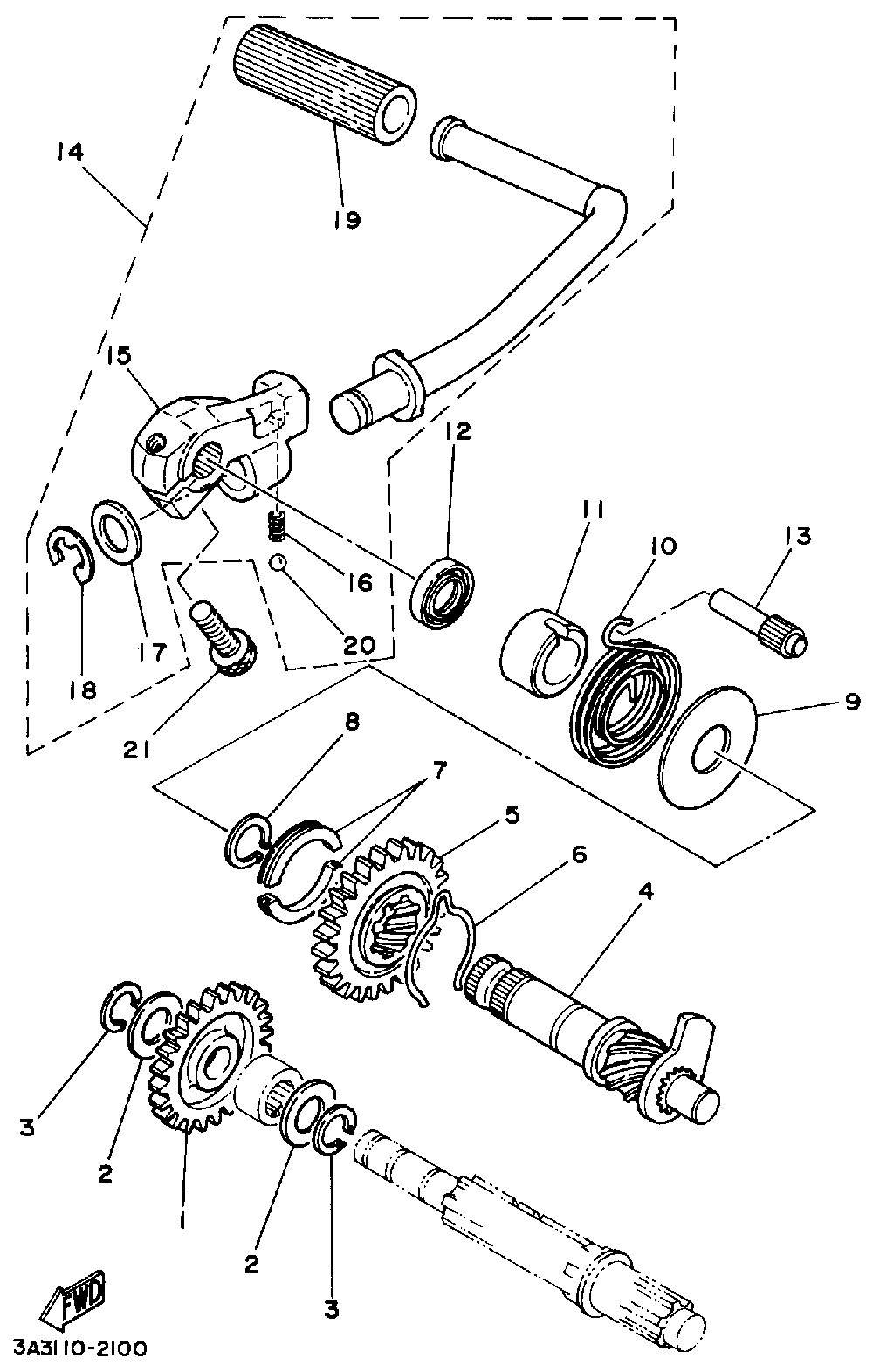 14
19
15
12
11
10
13
16
20
17
18
21
9
8
7
5
6
4
3
2
1
2
3
FWD
3A3110-2100