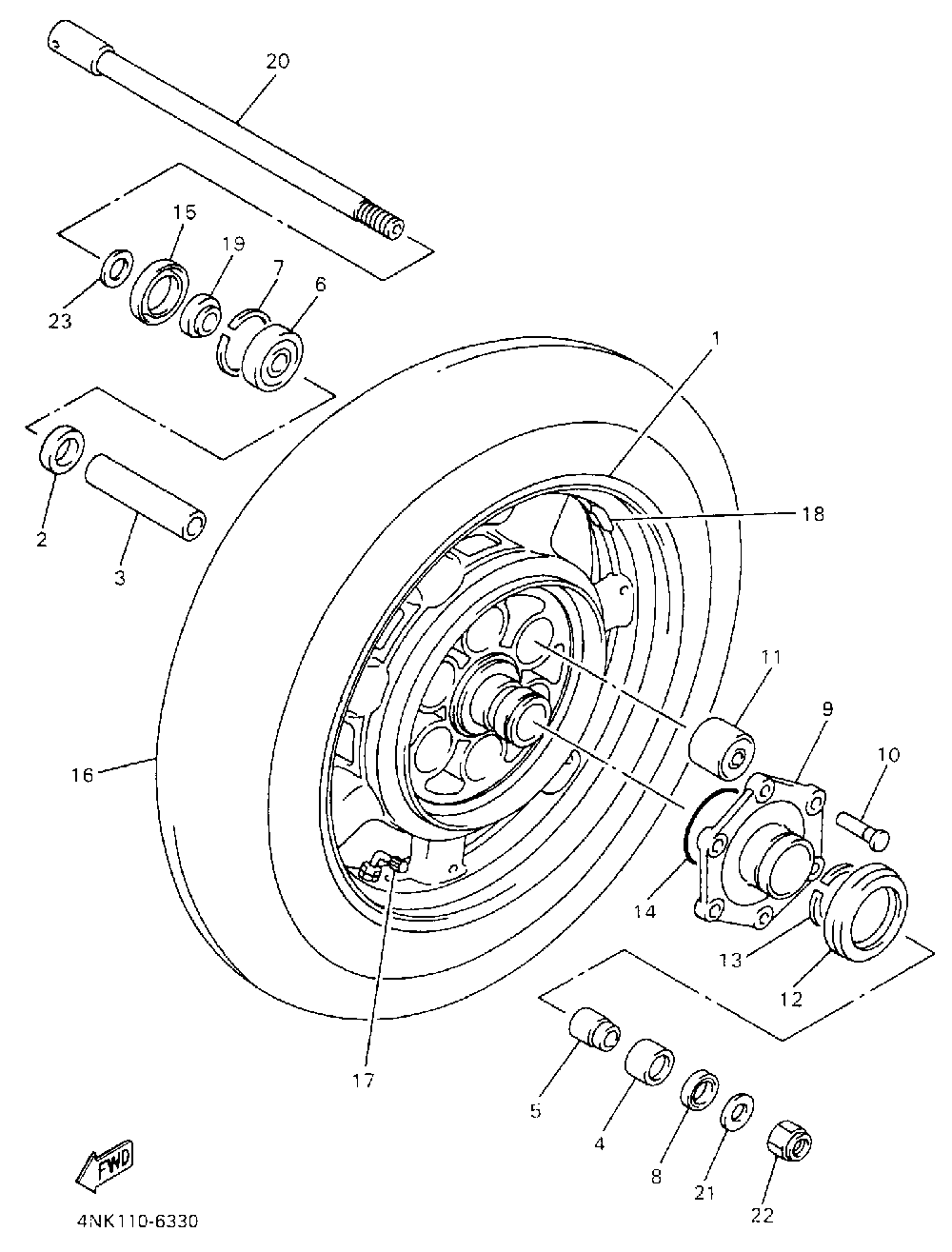 20
15
19
7
6
23
1
2
3
18
11
9
10
16
14
13
12
17
5
4
8
21
22
FWD
4NK110-6330