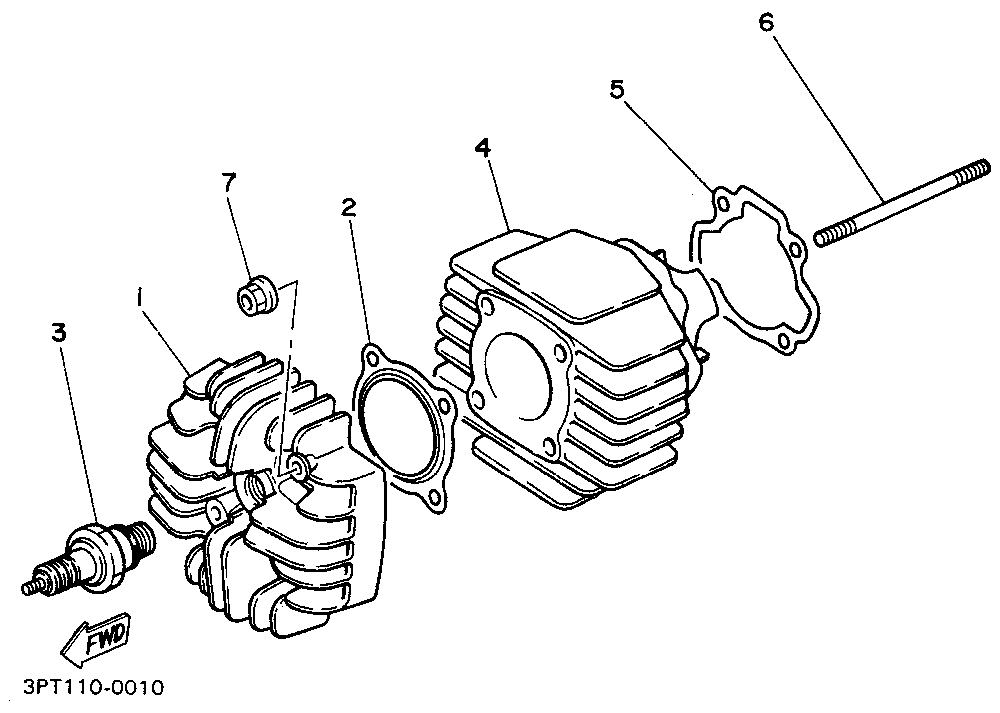 6
5
4
7
2
1
3
FWD
3PT110-0010