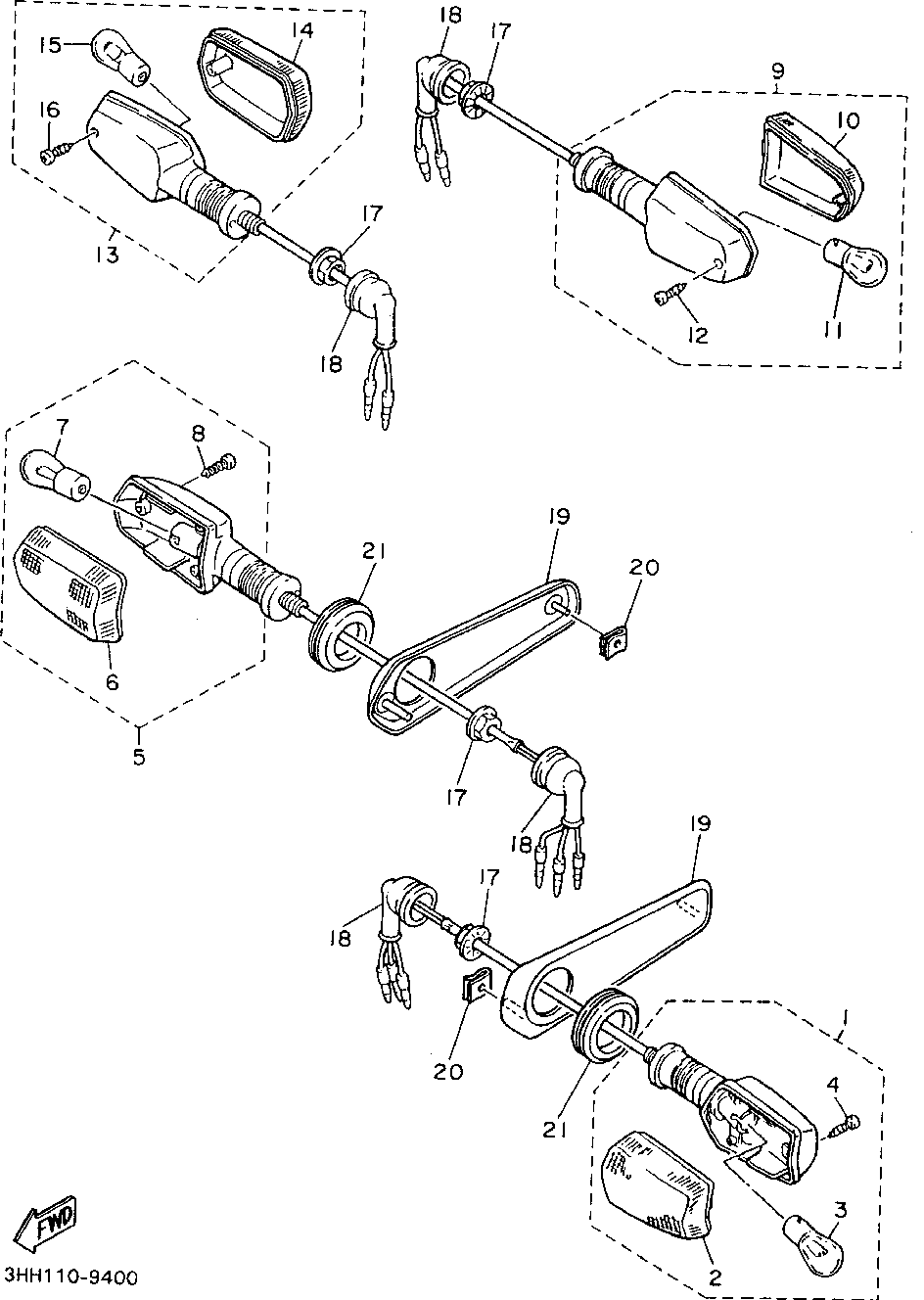 15
14
16
13
17
18
18
17
9
10
11
12
7
8
6
5
21
19
20
17
18
19
18
17
20
21
1
4
3
2
FWD
3HH110-9400