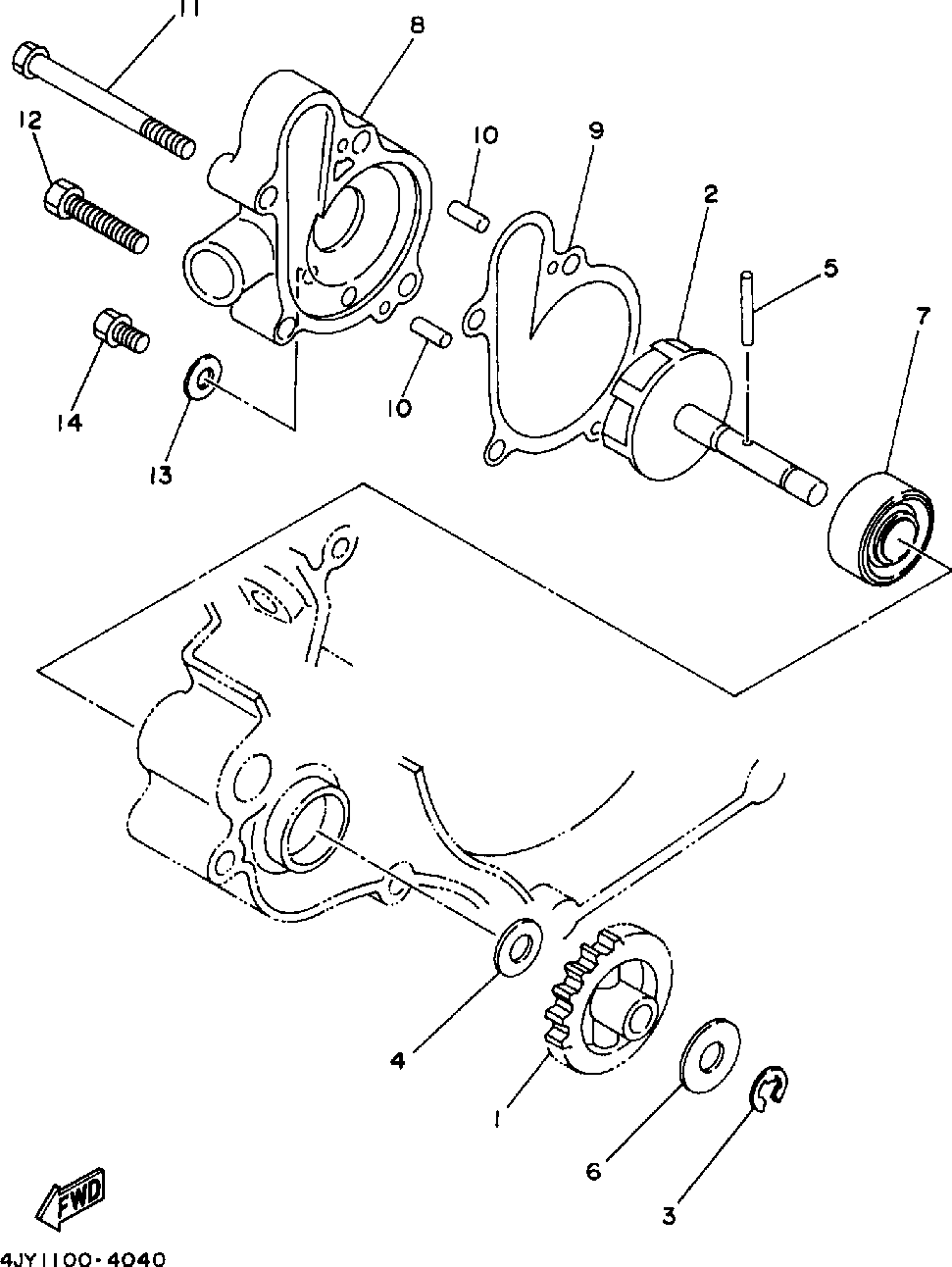 11
8
12
10
9
2
5
7
14
13
10
4
1
6
3
FWD
4JY1100-4040