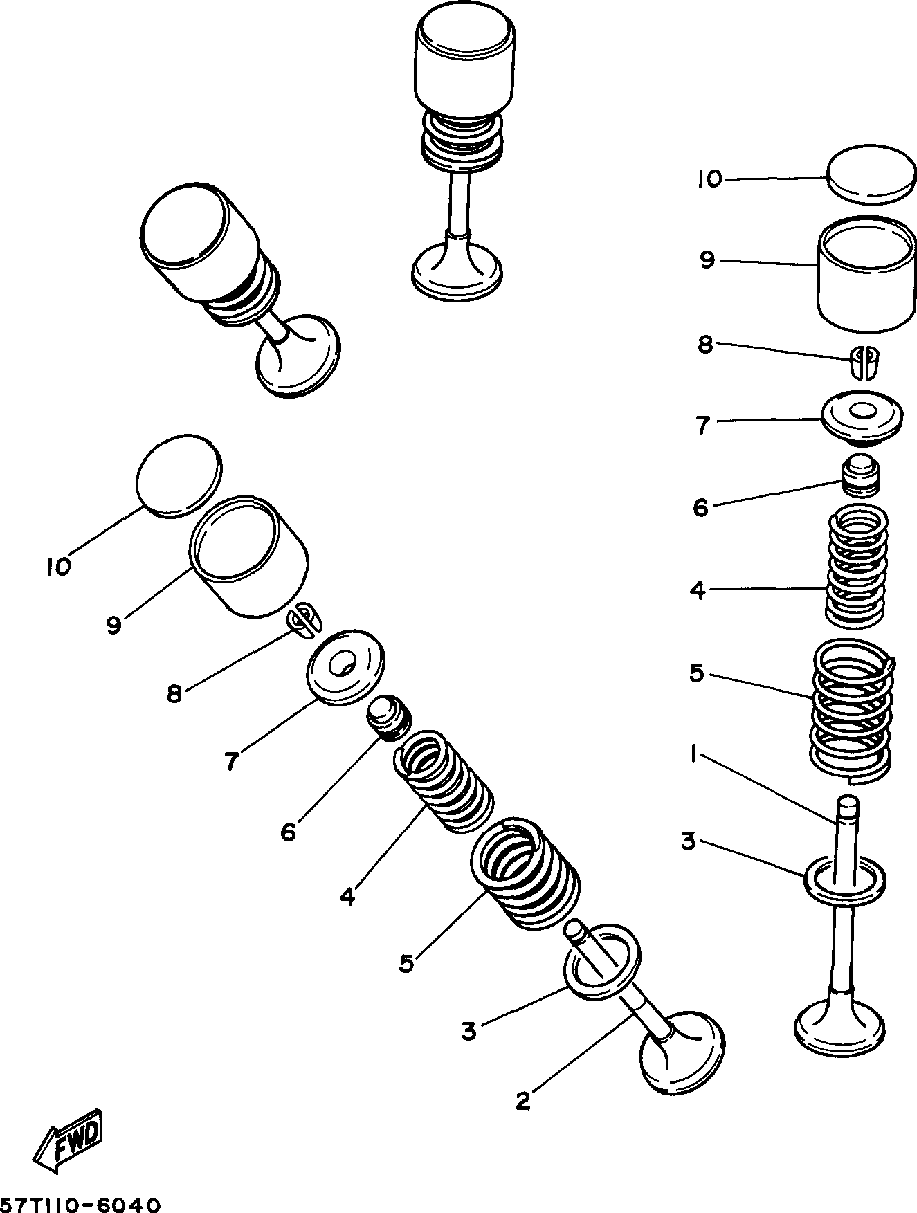 10
9
8
7
6
4
5
1
3
10
9
8
7
6
4
5
3
2
FWD
57T110-6040