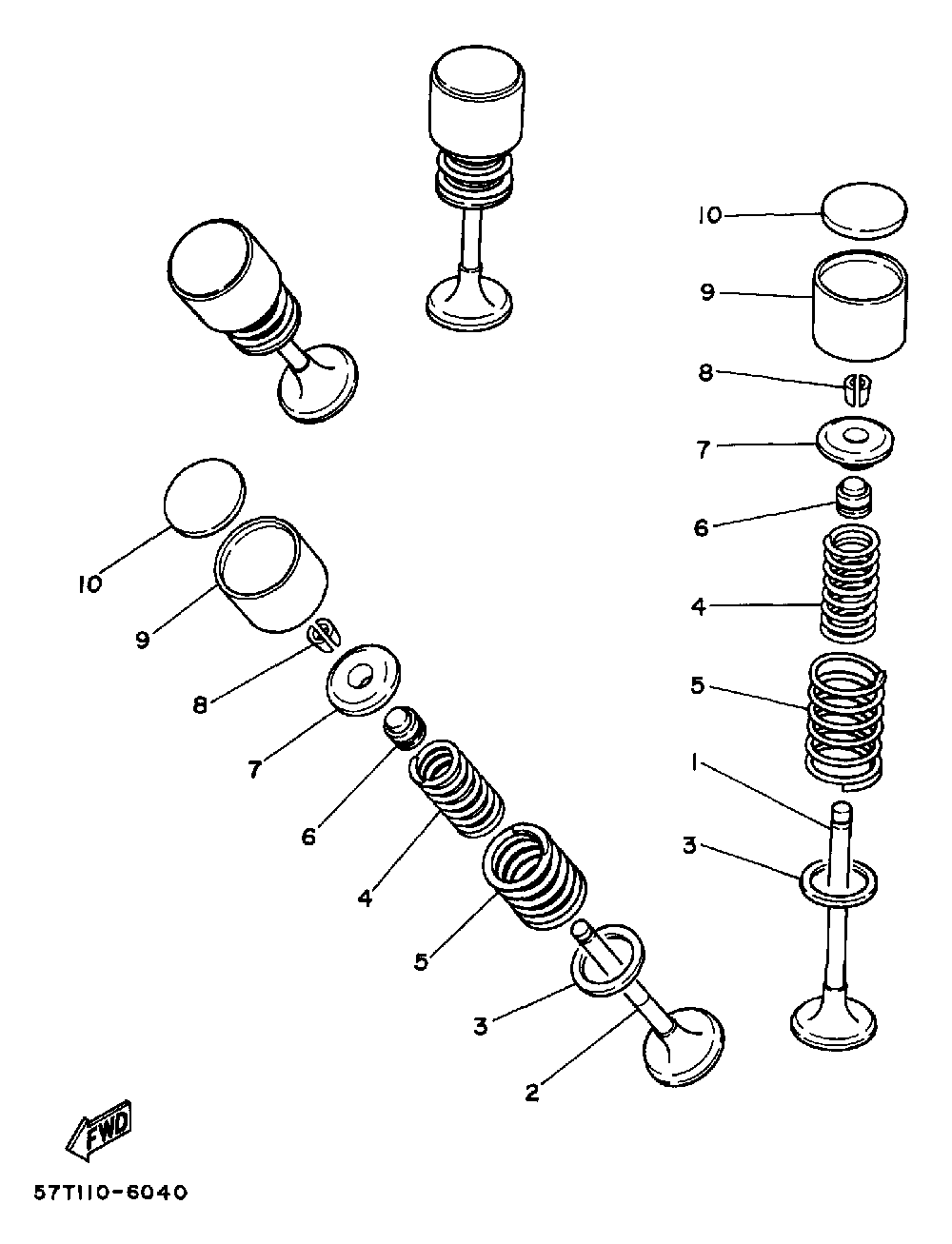 10
9
8
7
6
4
5
1
3
10
9
8
7
6
4
5
3
2
FWD
57T110-6040