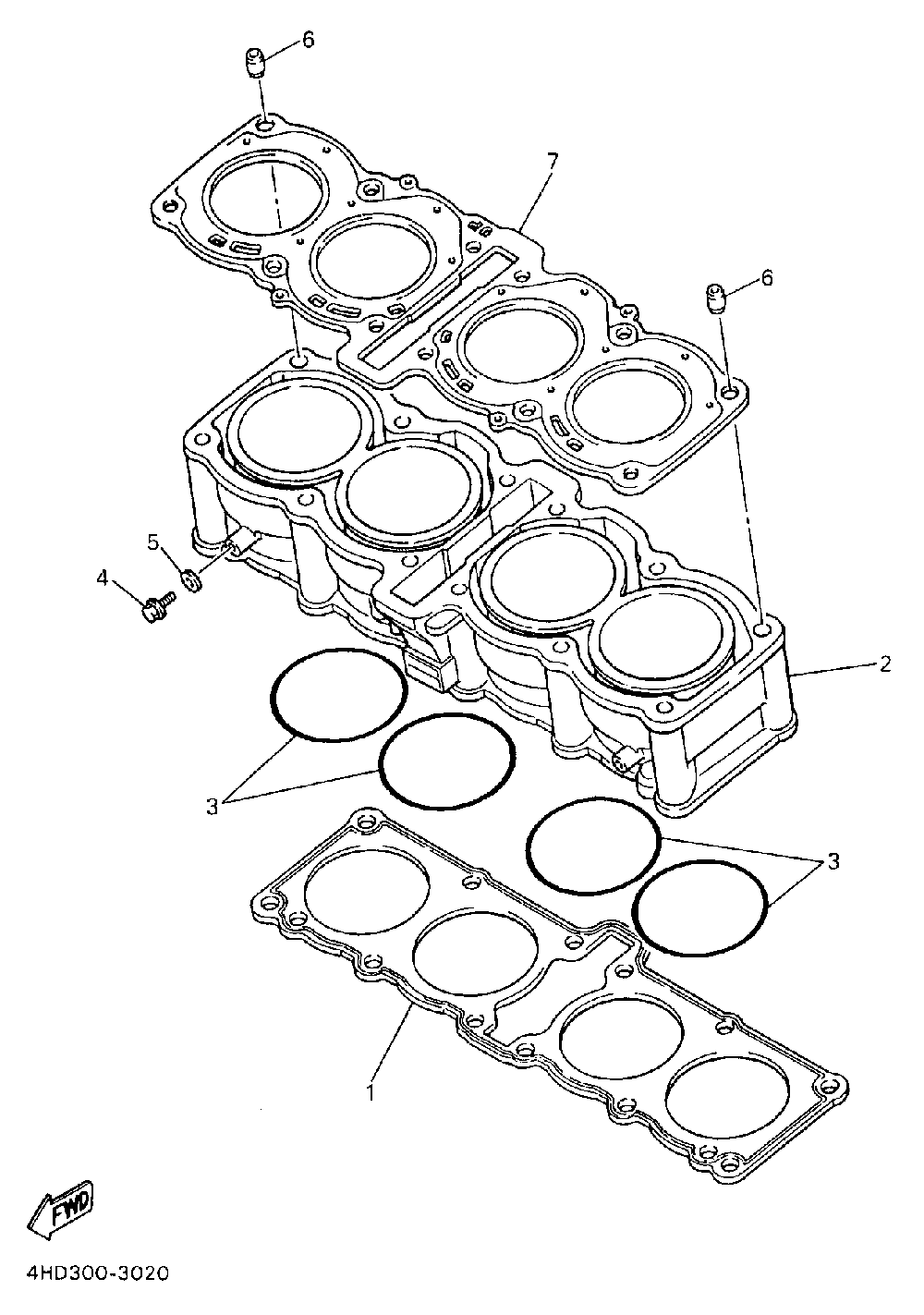 6
7
6
5
4
2
3
3
1
FWD
4HD300-3020