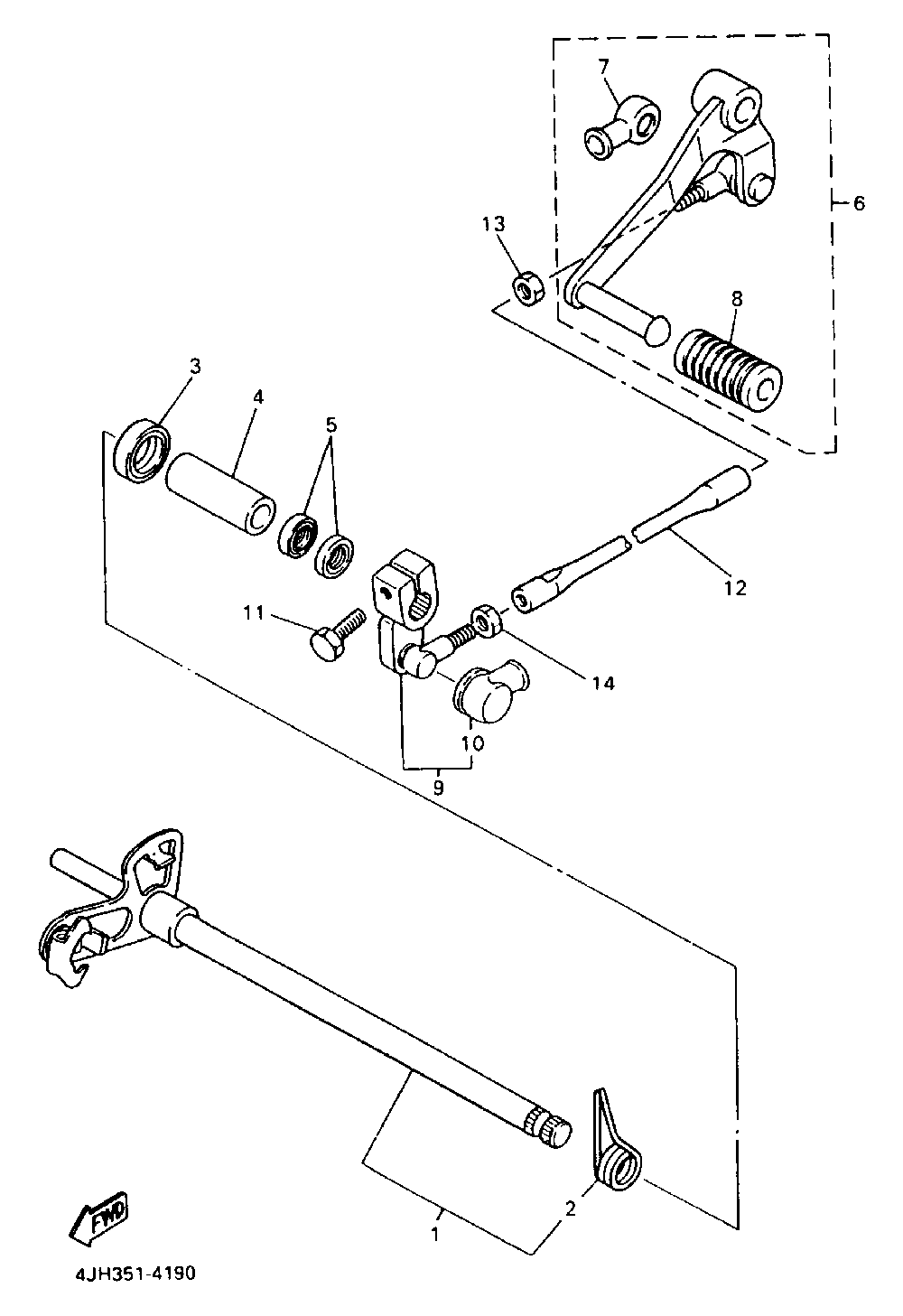 7
6
13
8
3
4
5
12
11
14
10
9
1
2
FWD
4JH351-4190