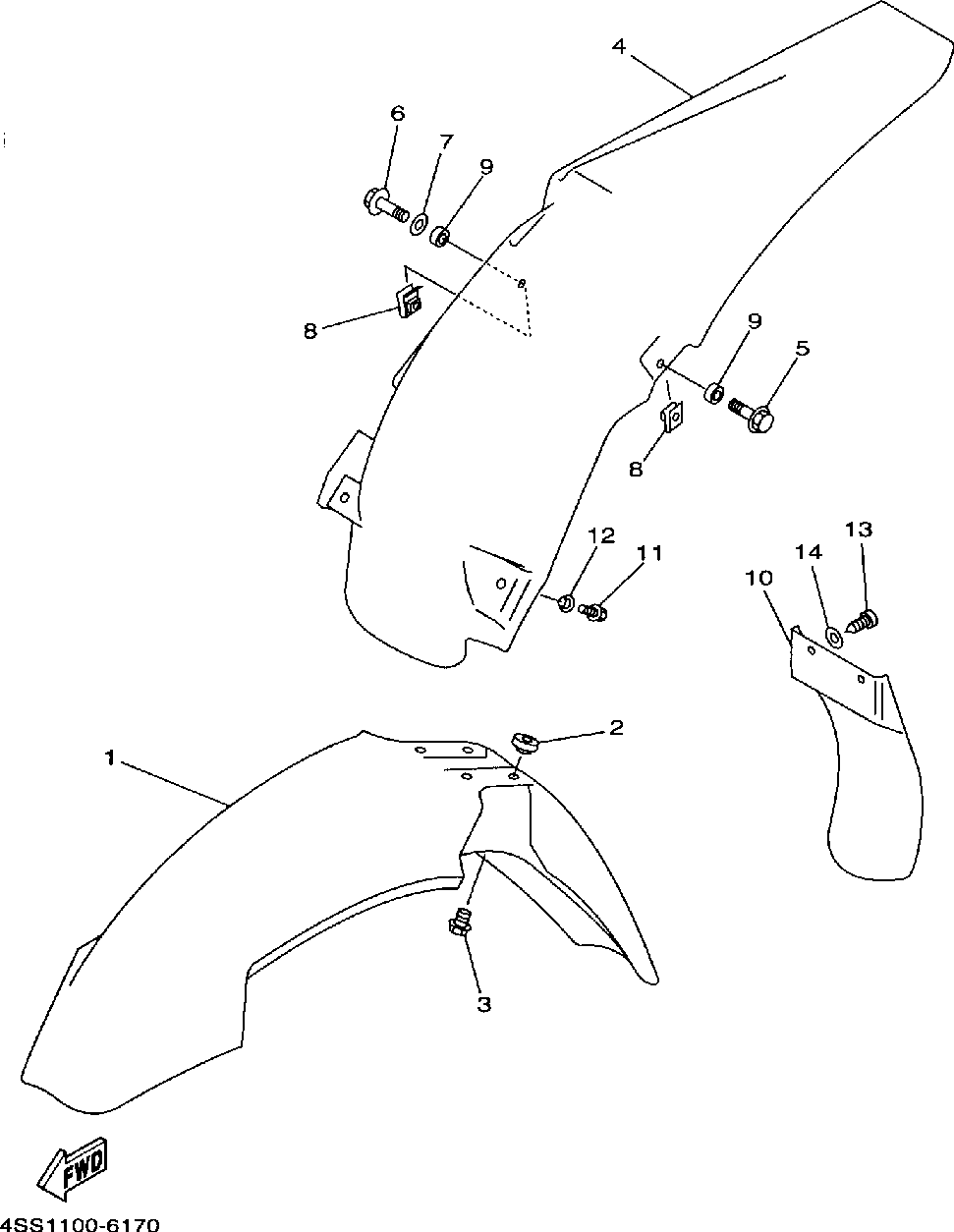 4
6
7
9
8
9
5
8
12
11
13
14
10
2
1
3
FWD
4SS1100-6170