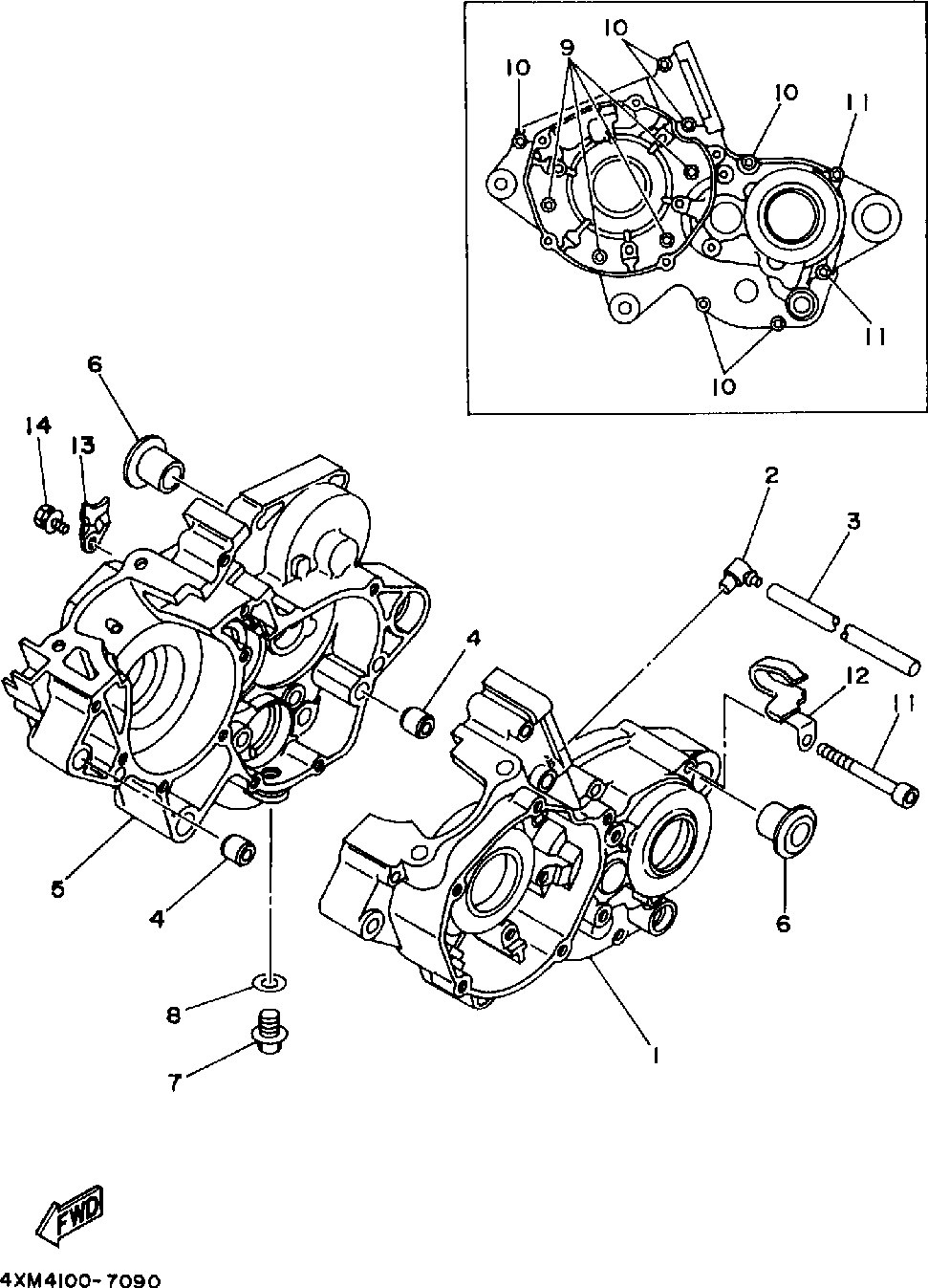 10
9
10
10
11
11
10
6
14
13
2
3
4
12
11
5
4
6
8
7
1
FWD
4XM4100-7090