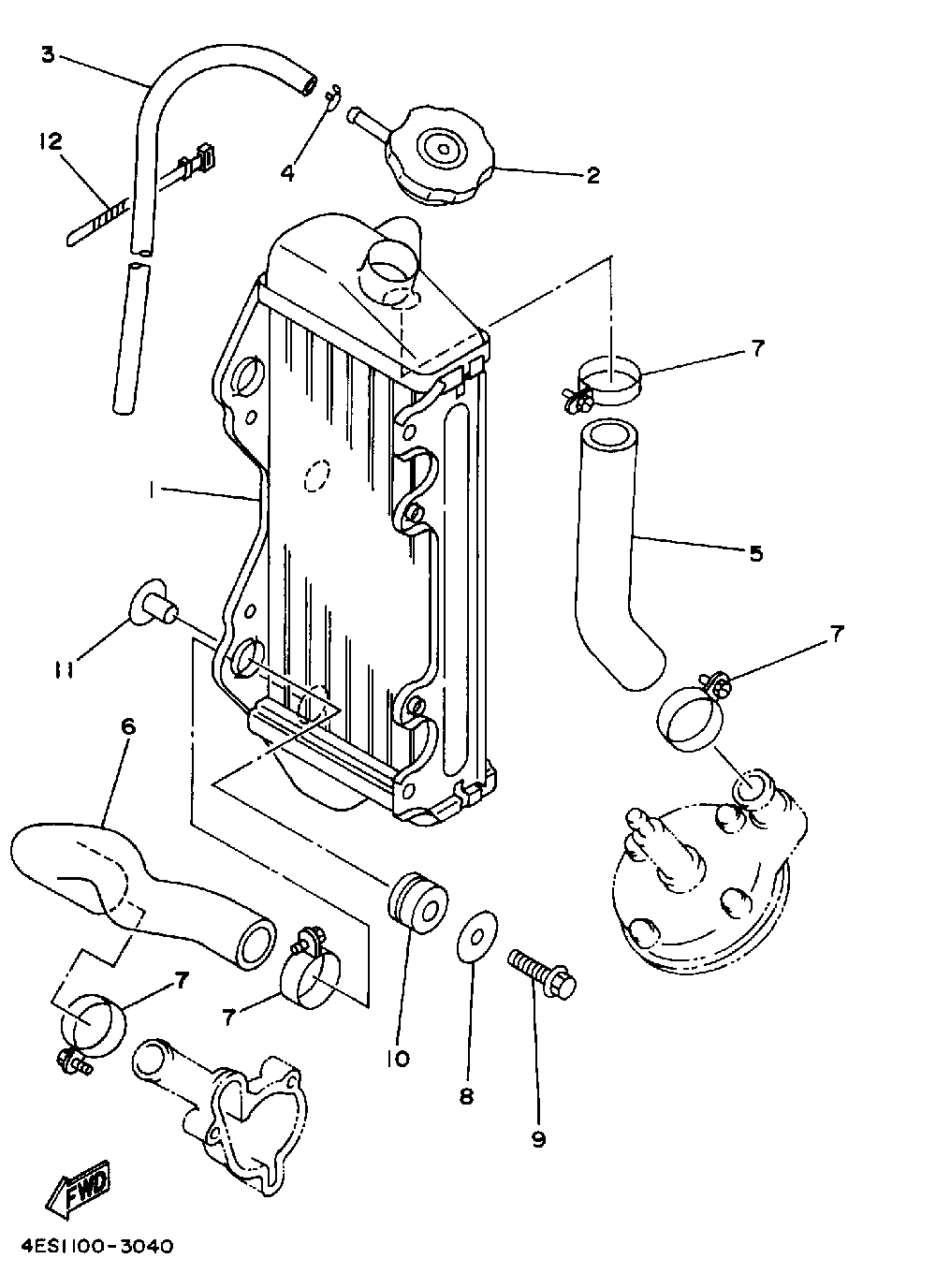 3
12
4
2
7
1
5
11
7
6
7
7
10
8
9
FWD
4ES1100-3040