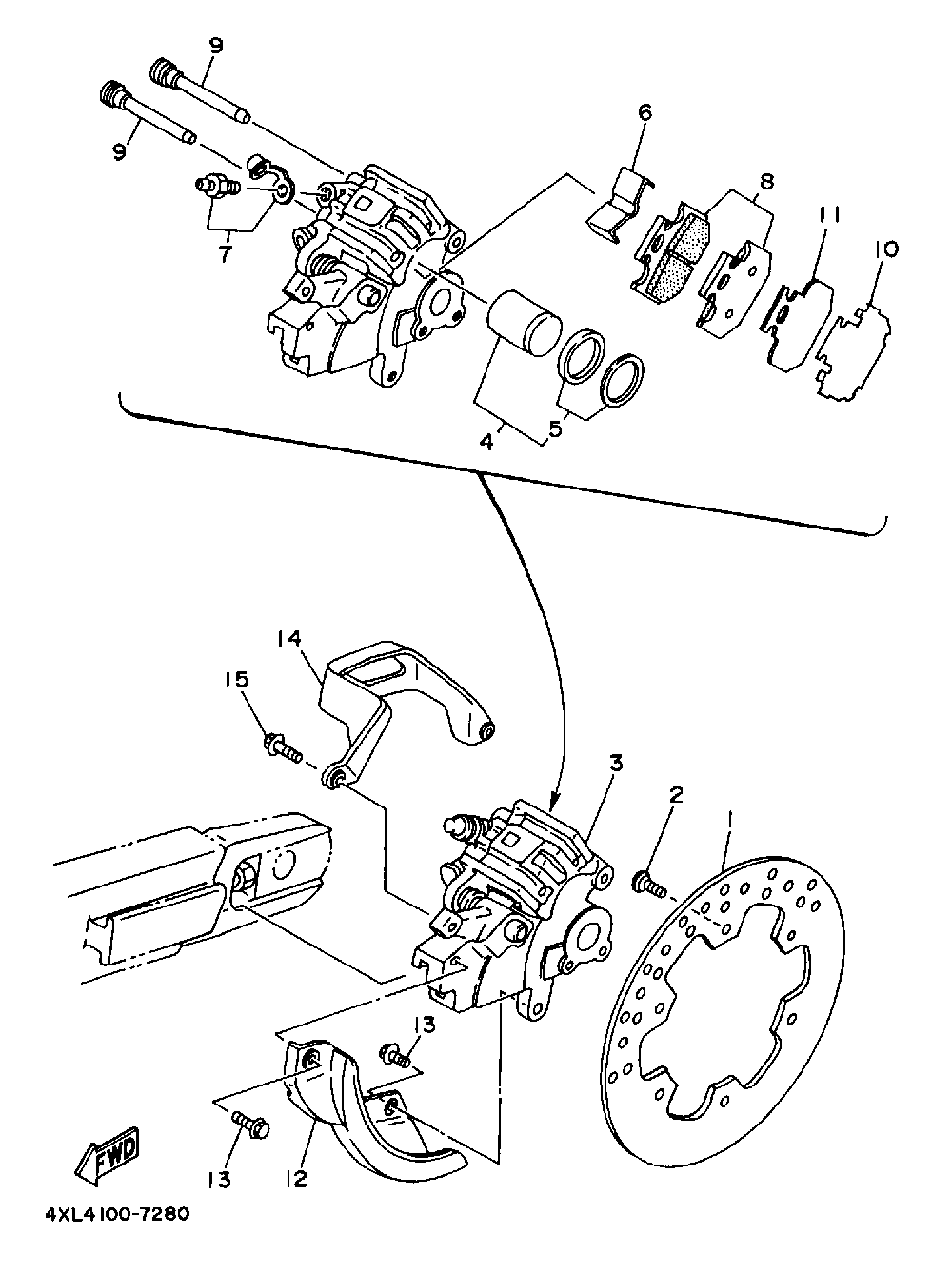 9
9
7
6
8
11
10
4
5
14
15
3
2
1
13
13
12
FWD
4XL4100-7280