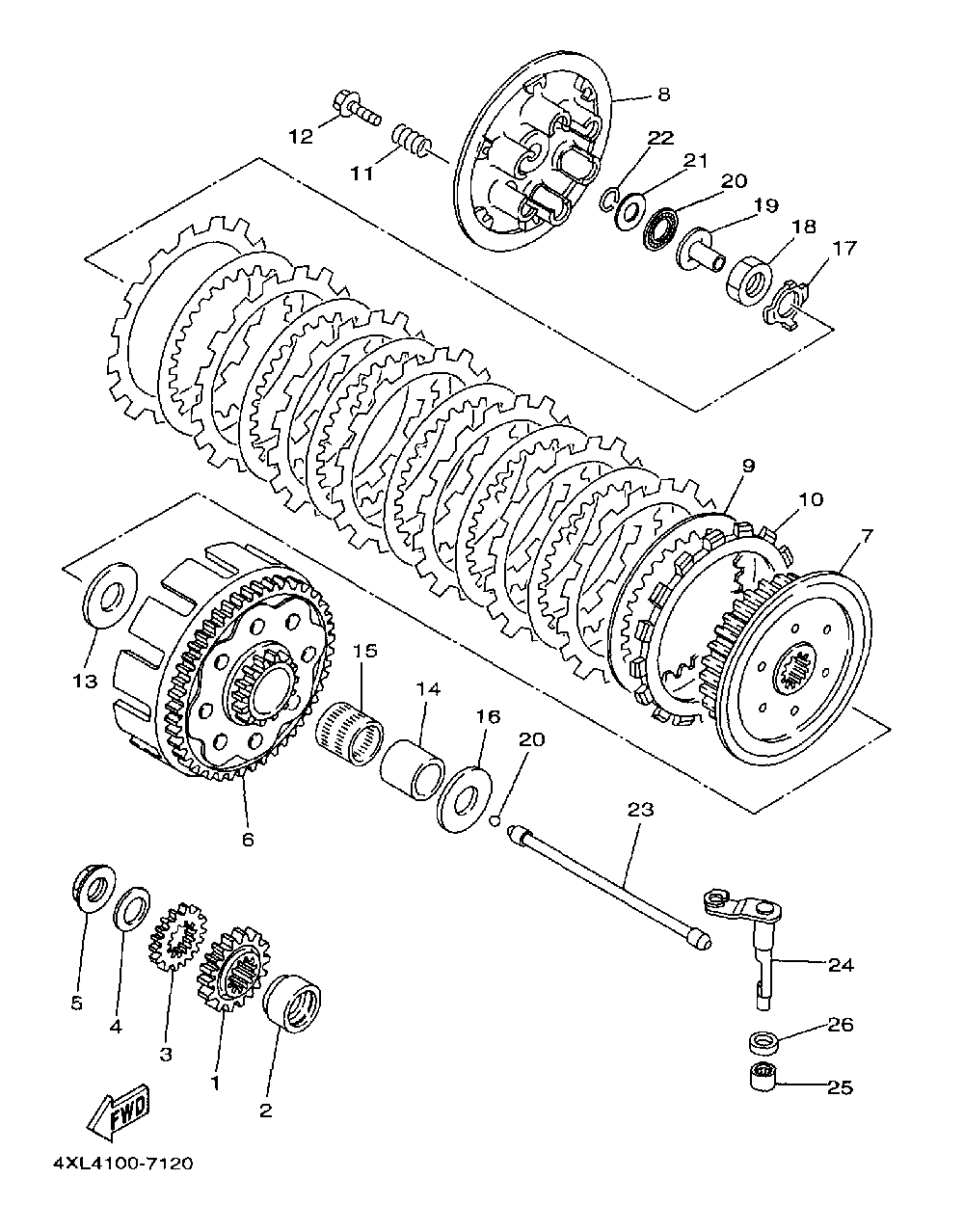 8
12
11
22
21
20
19
18
17
9
10
7
13
15
14
16
20
6
23
5
4
3
1
2
24
26
25
FWD
4XL4100-7120