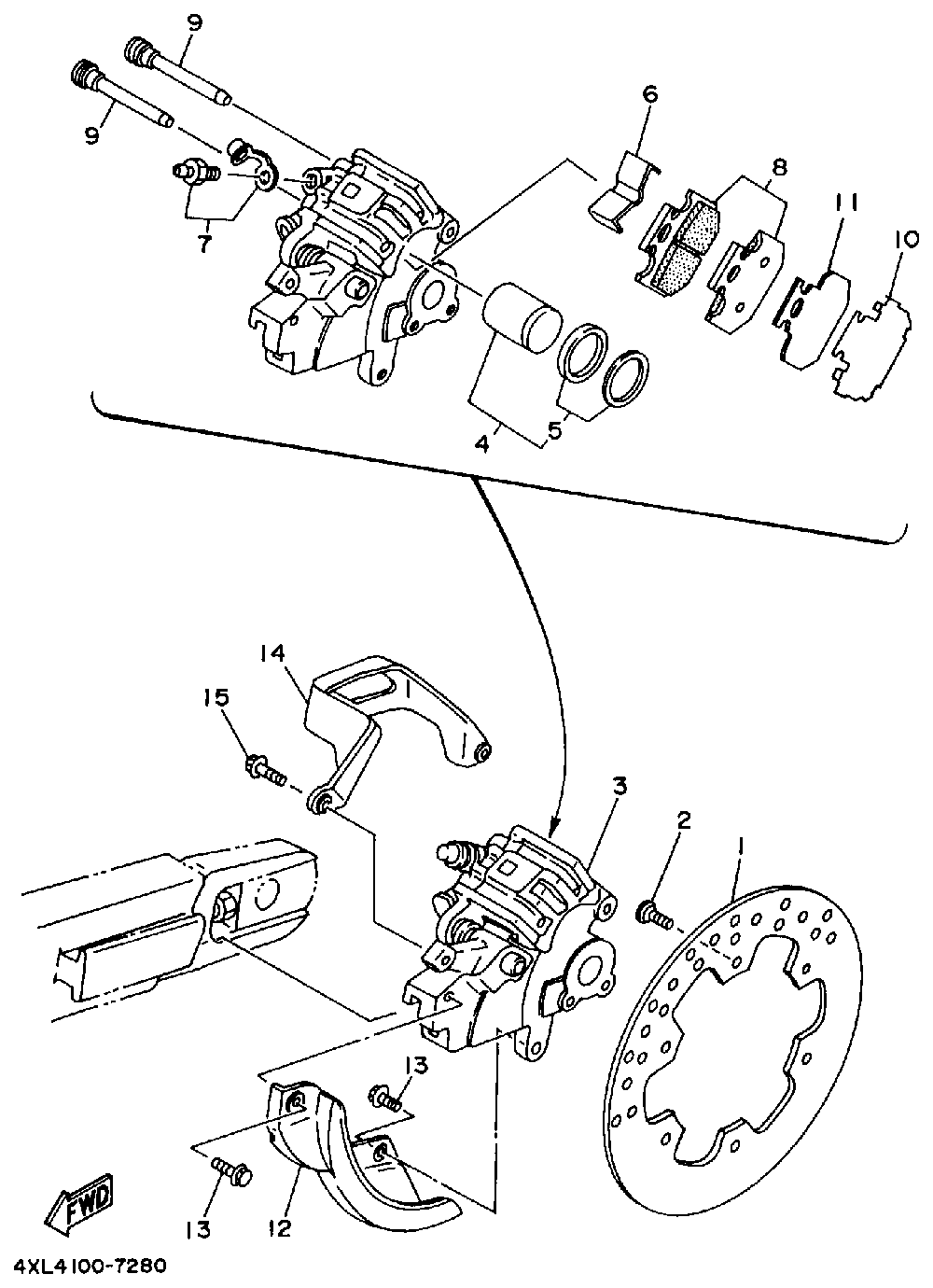 9
9
7
6
8
11
10
4
5
14
15
3
2
1
13
13
12
FWD
4XL4100-7280