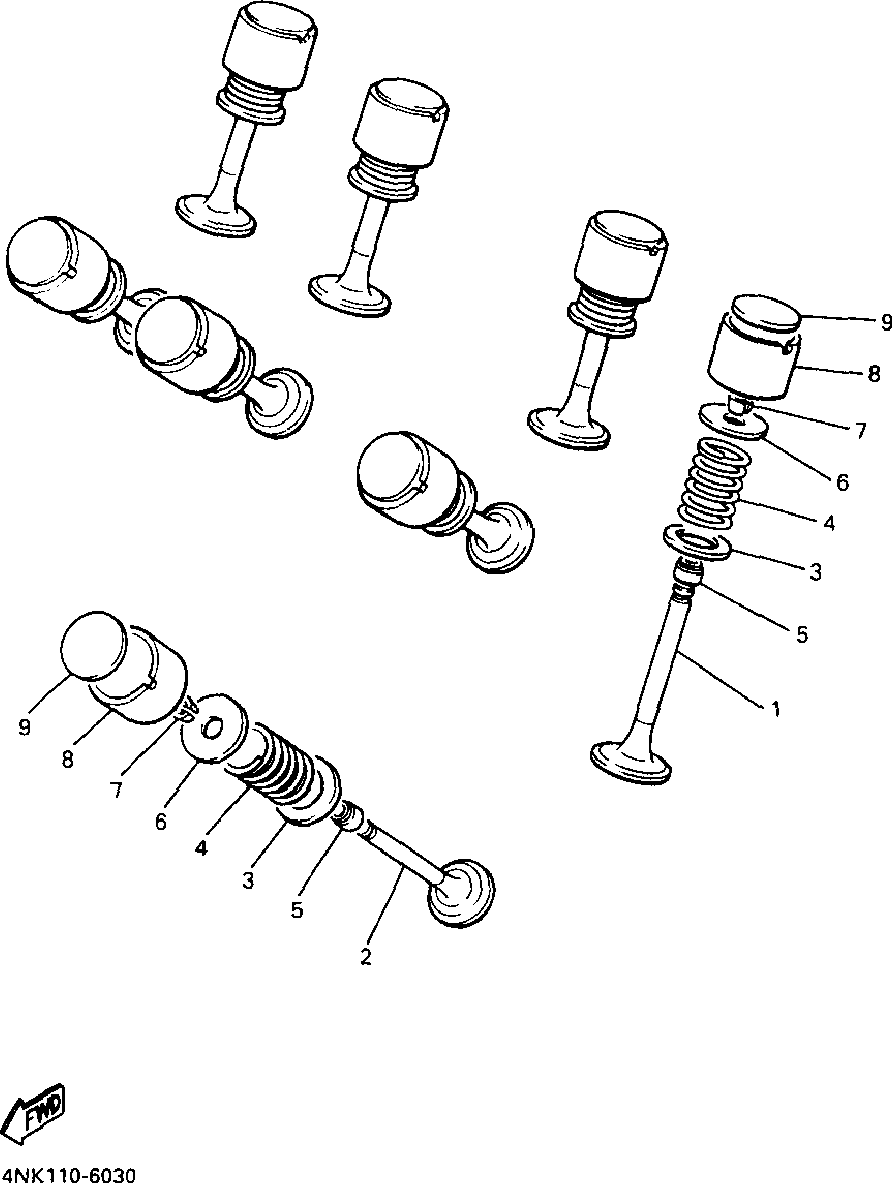 9
8
7
6
4
3
5
1
9
8
7
6
4
3
5
2
FWD
4NK110-6030