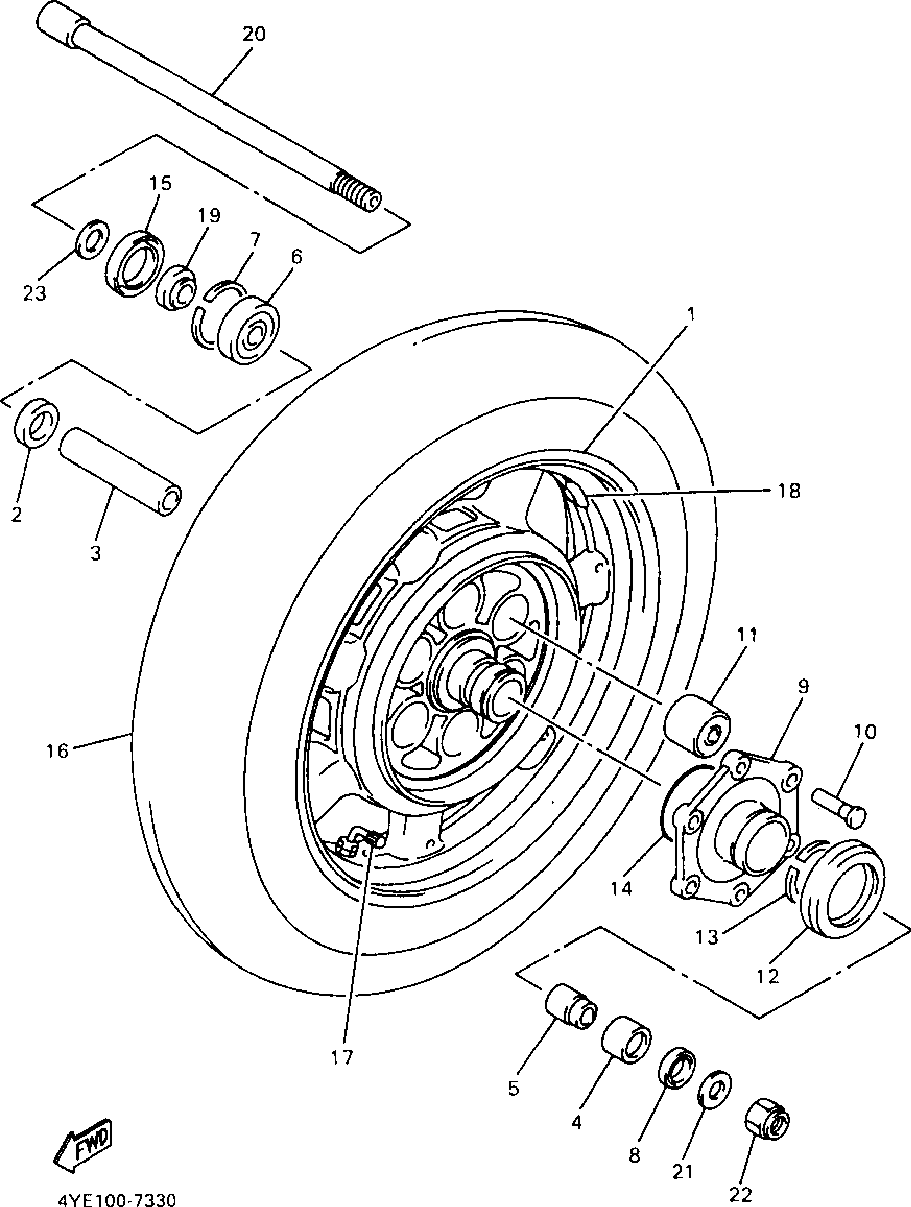 20
15
19
7
6
23
1
2
3
18
11
9
10
16
14
13
12
17
5
4
8
21
22
FWD
4YE100-7330