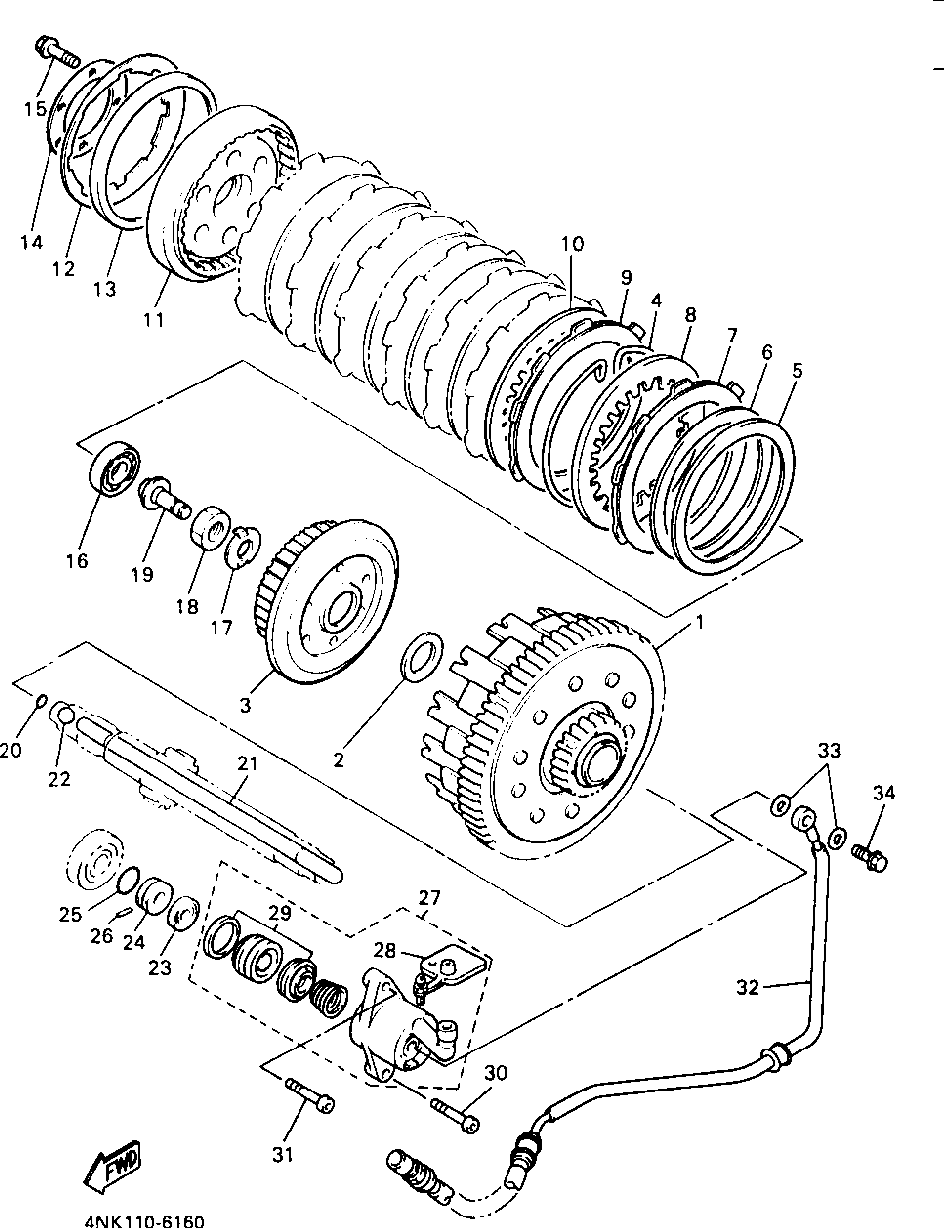 15
14
12
13
11
10
9
4
8
7
6
5
16
19
18
17
3
2
1
20
22
21
33
34
25
26
24
23
29
27
28
32
30
31
FWD
4NK110-6160