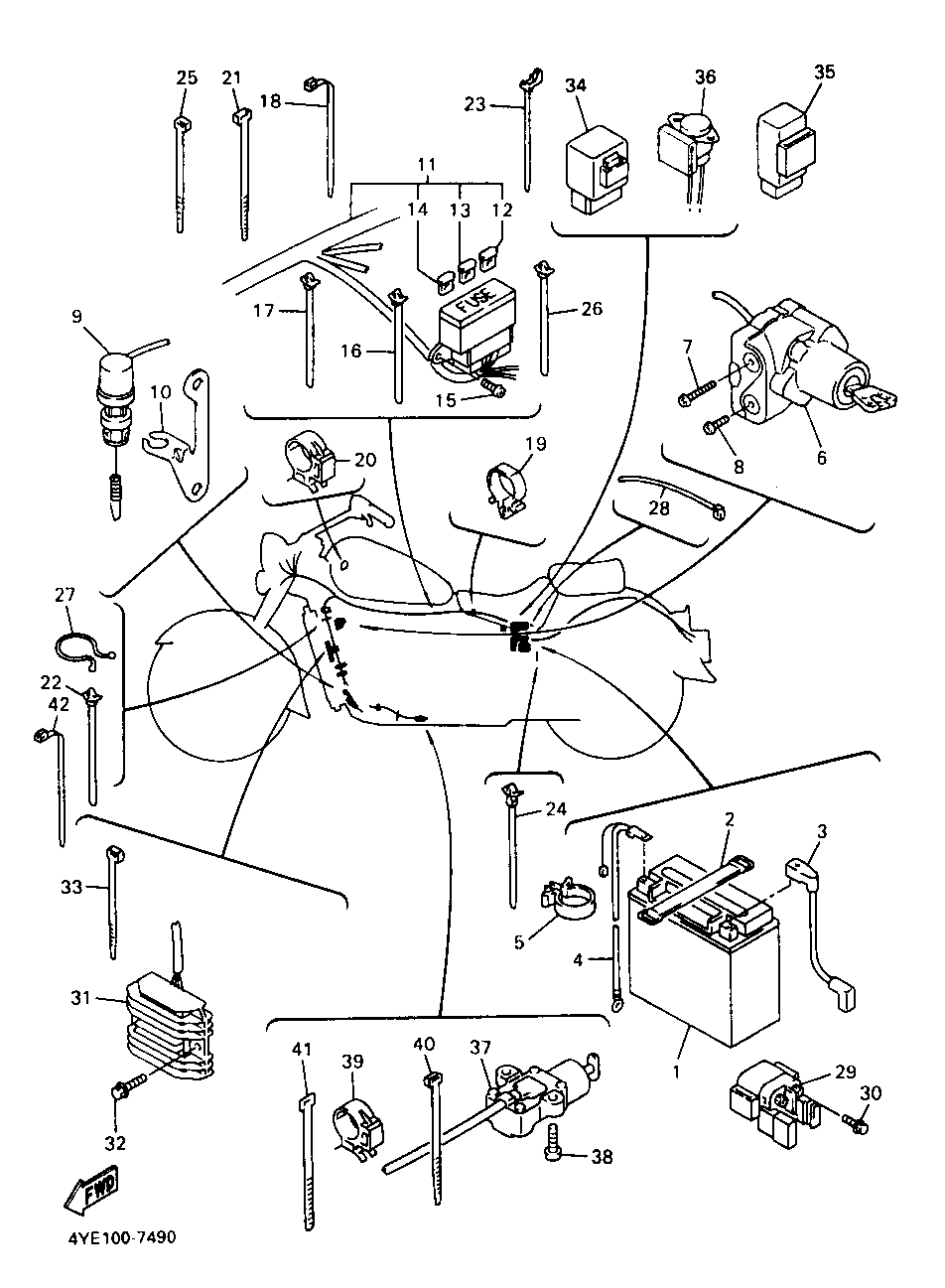 25
21
18
23
34
36
35
11
14
13
12
FUSE
17
16
26
15
9
10
7
8
6
20
19
28
27
22
42
24
2
3
33
5
4
31
1
32
41
39
40
37
38
29
30
FWD
4YE100-7490