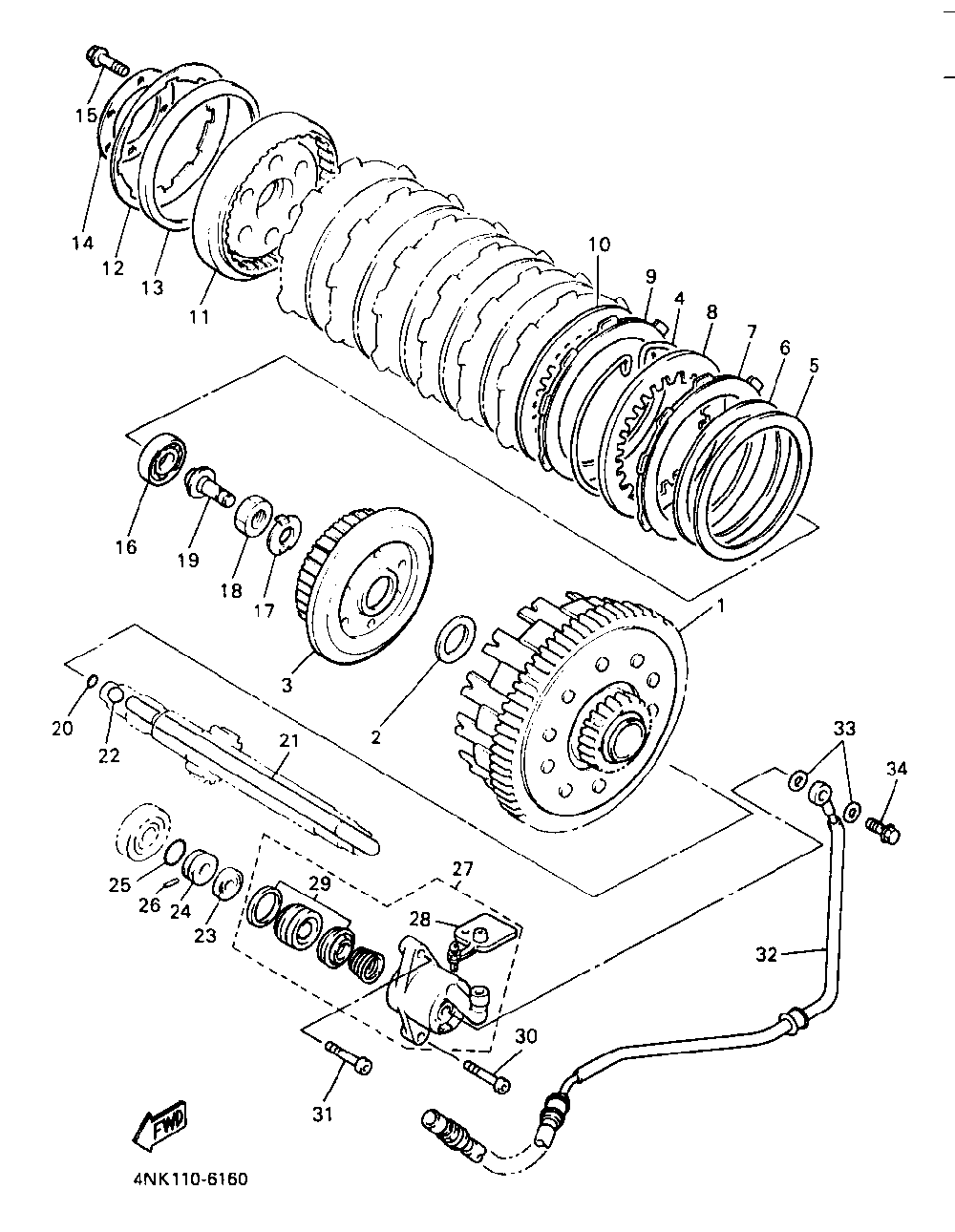 15
14
12
13
11
10
9
4
8
7
6
5
16
19
18
17
3
2
1
20
22
21
33
34
25
26
24
23
29
27
28
32
30
31
FWD
4NK110-6160